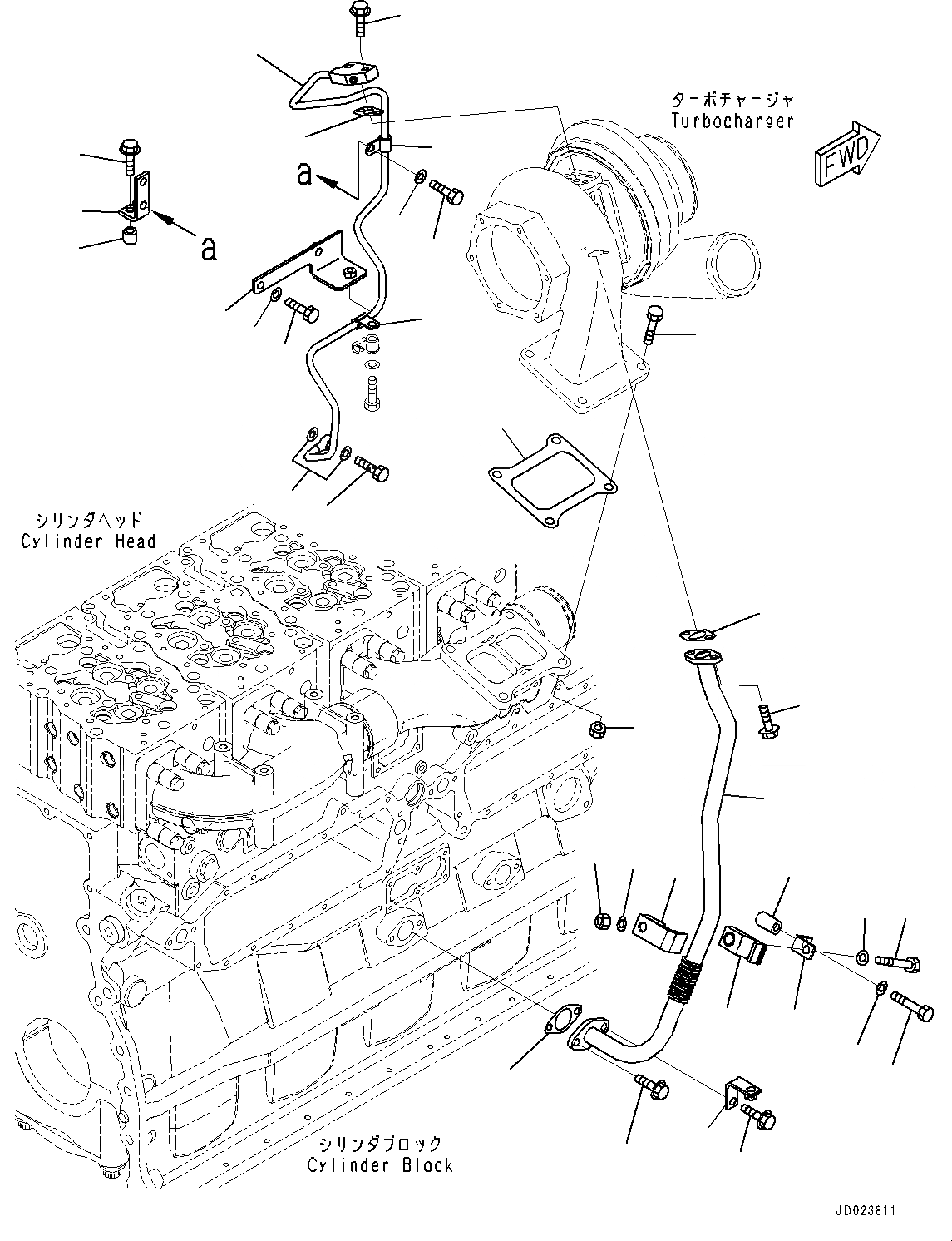 ターボチャージャ
Turbocharger

FWD

a

a

シリンダヘッド
Cylinder Head

シリンダブロック
Cylinder Block

JD023811