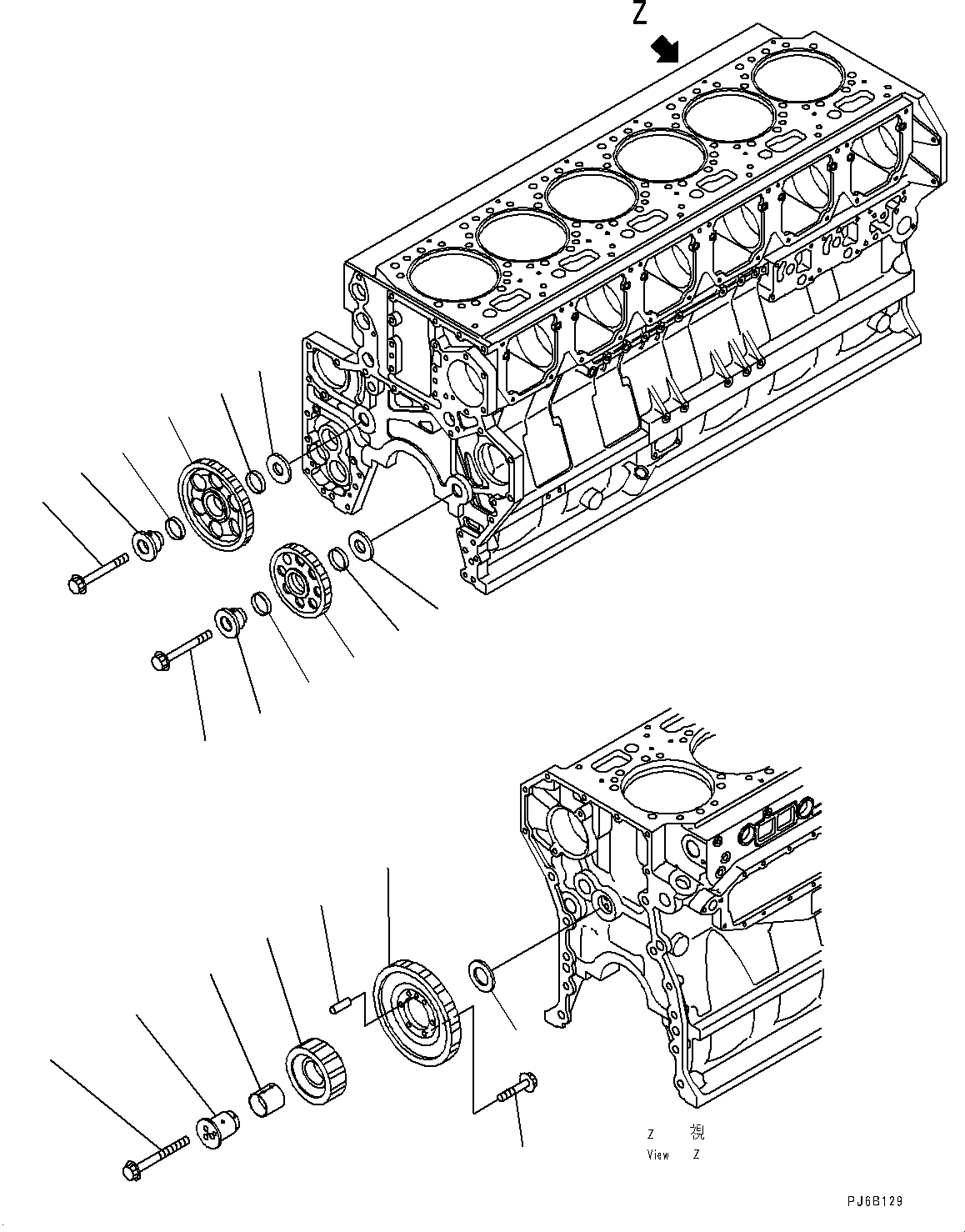 Z

Z 視
View Z

PJ6B129