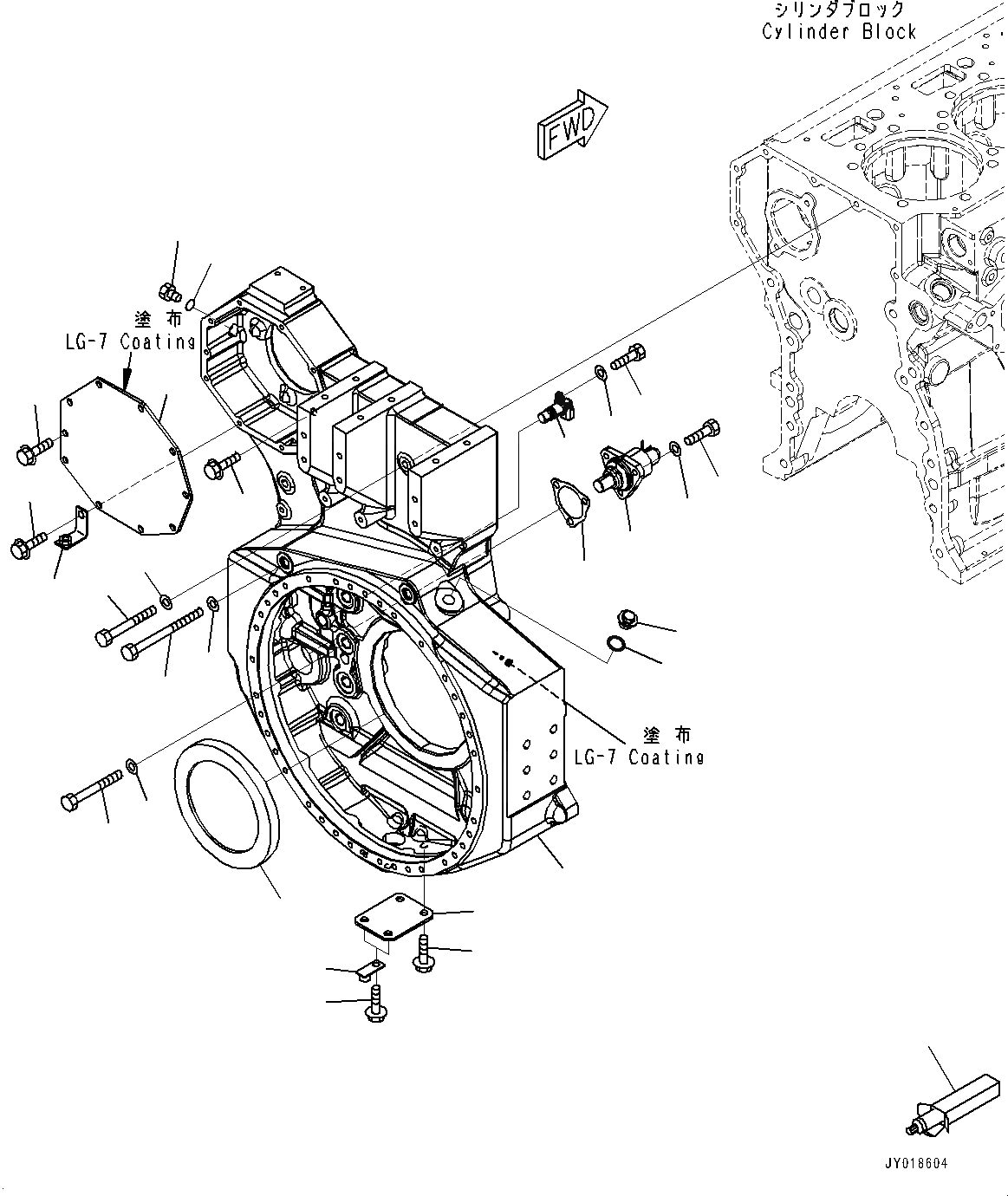 シリンダブロック
Cylinder Block

FWD

塗布
LG-7 Coating

塗布
LG-7 Coating

JY018604