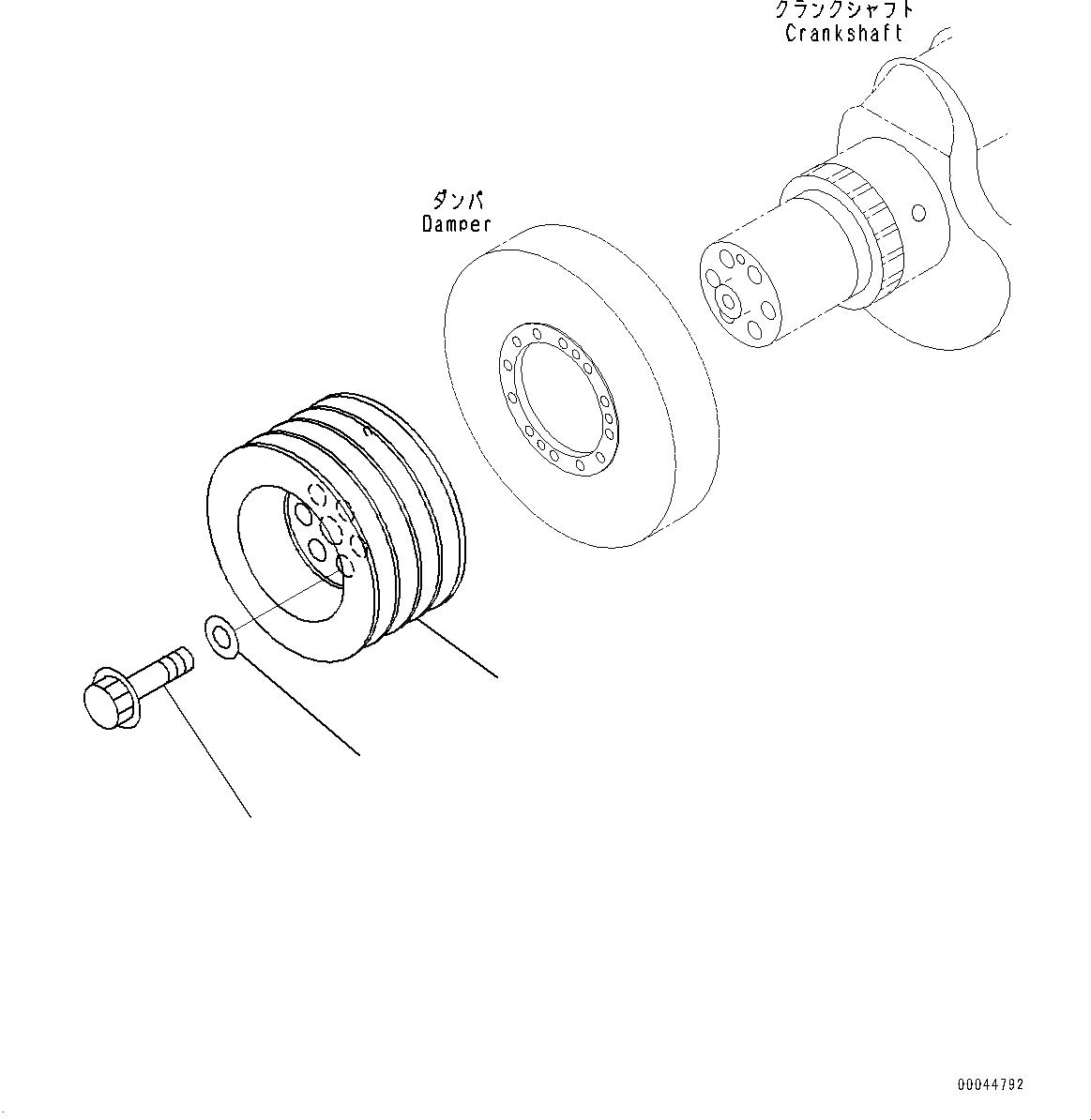 クランクシャフト
Crankshaft

ダンパ
Damper

00044792