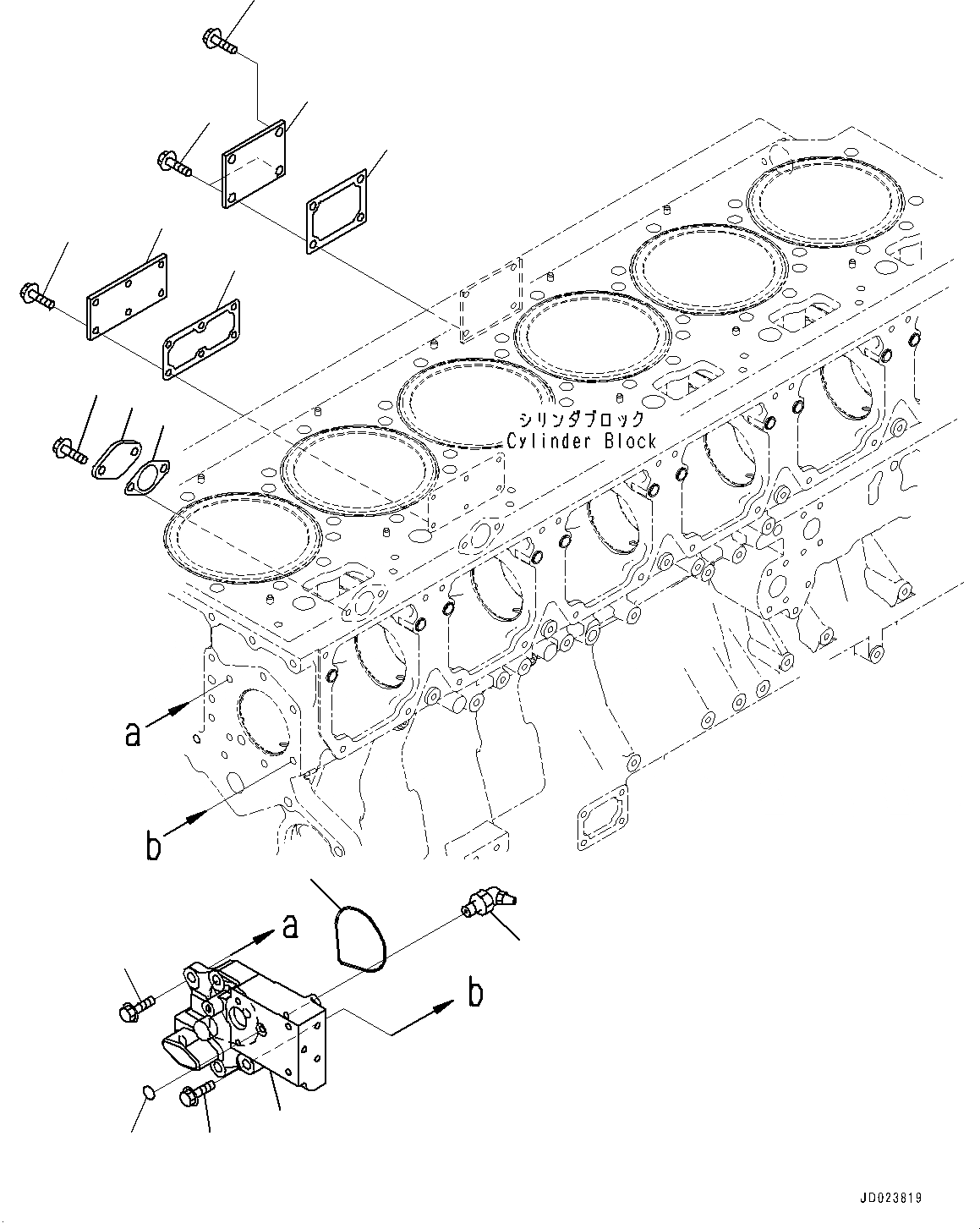 シリンダブロック
Cylinder Block

a

b

a

b

JD023819