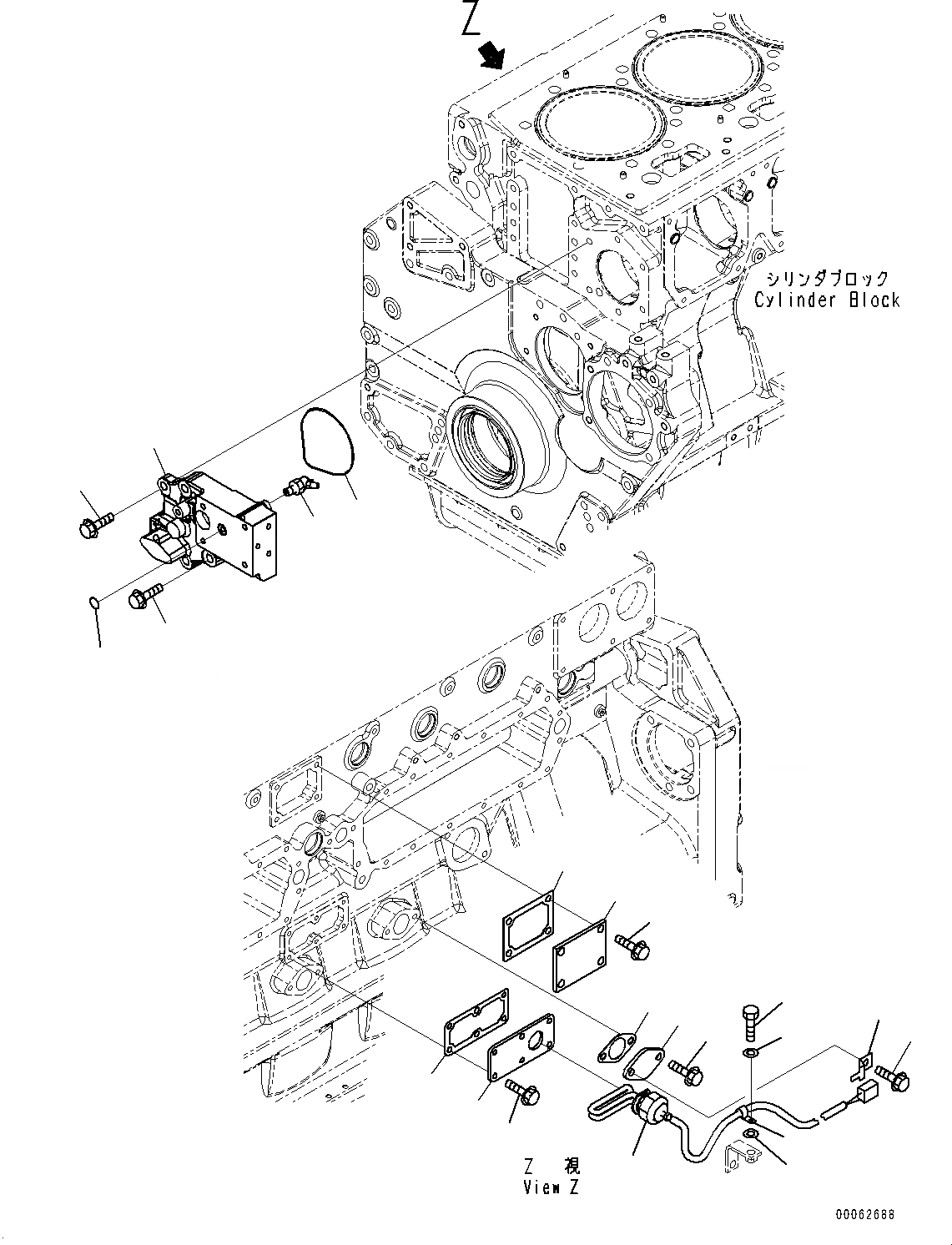 Z

シリンダブロック
Cylinder Block

Z 視
View Z

00062688