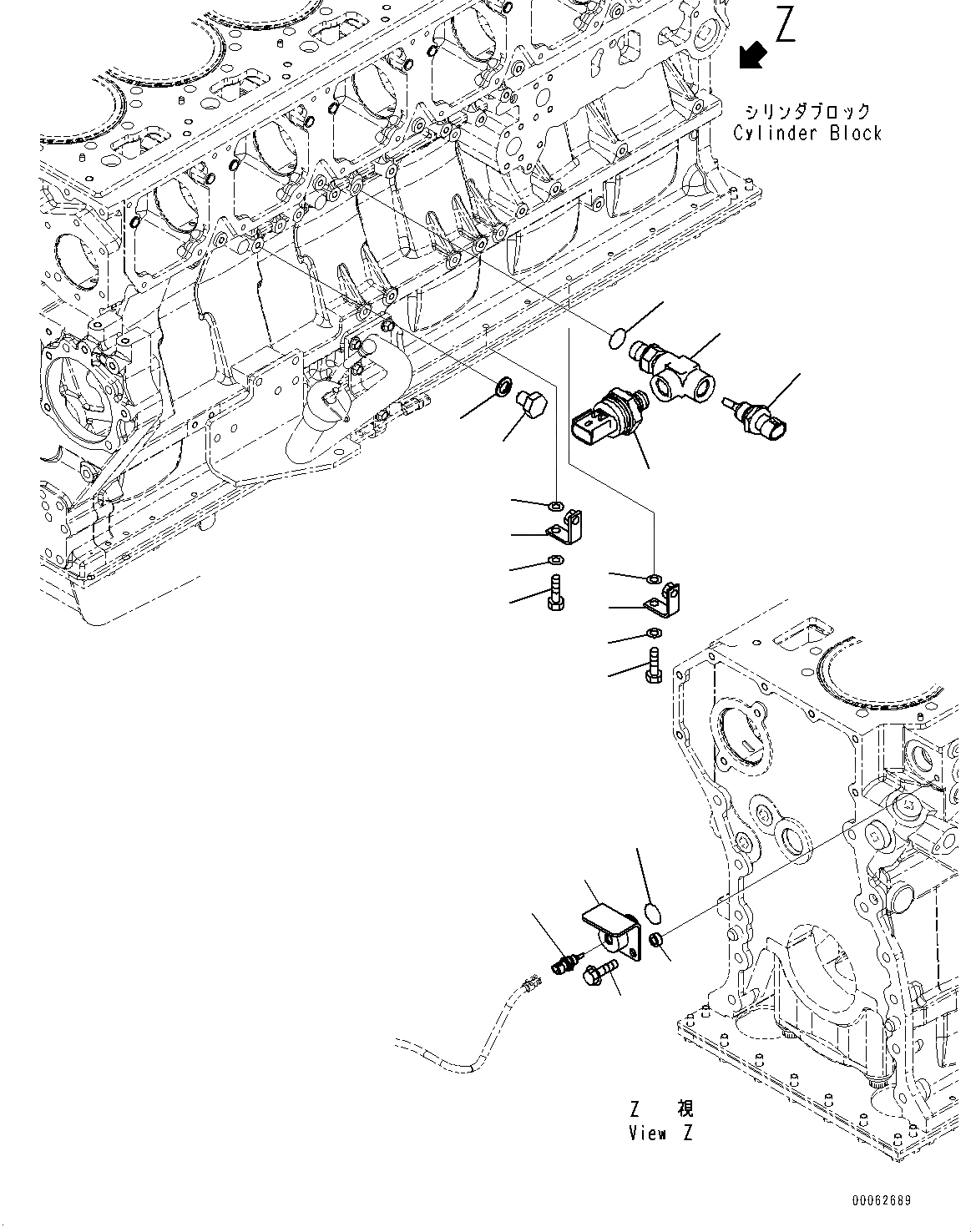 Z

シリンダブロック
Cylinder Block

Z 視
View Z

00062689