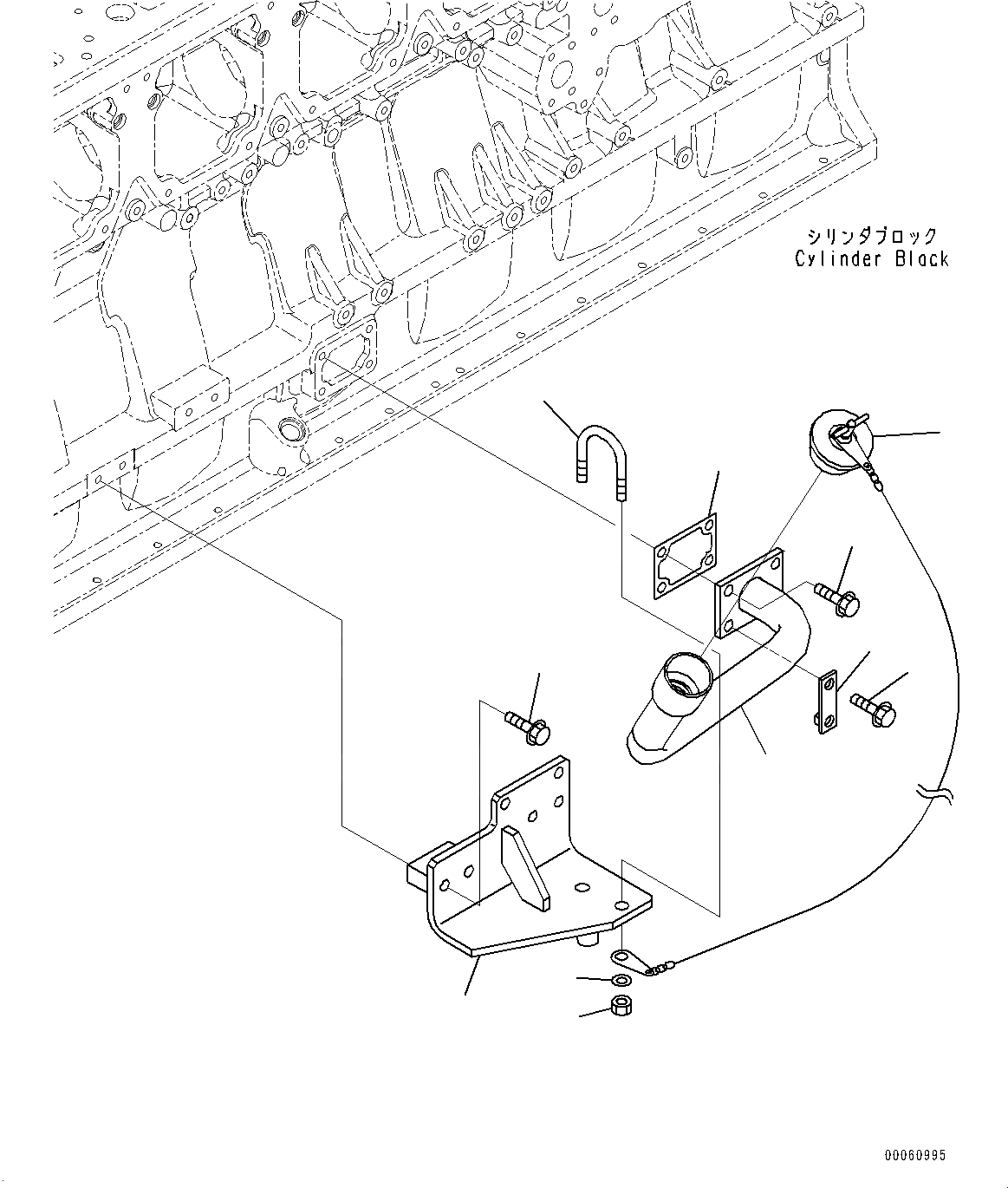 シリンダブロック
Cylinder Block

00060995