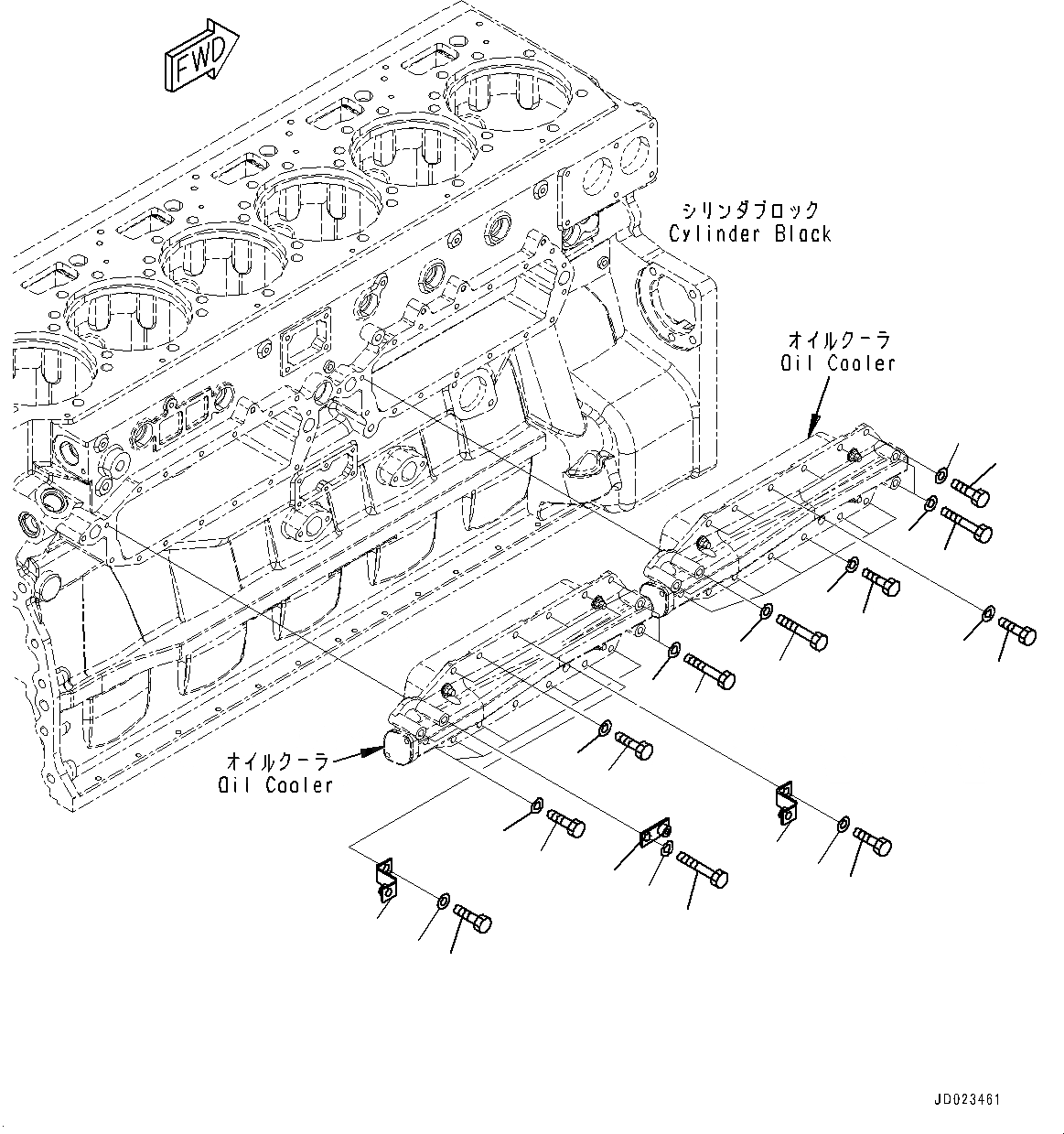 FWD

シリンダブロック
Cylinder Black

オイルクーラ
Oil Cooler

オイルクーラ
Oil Cooler

JD023461