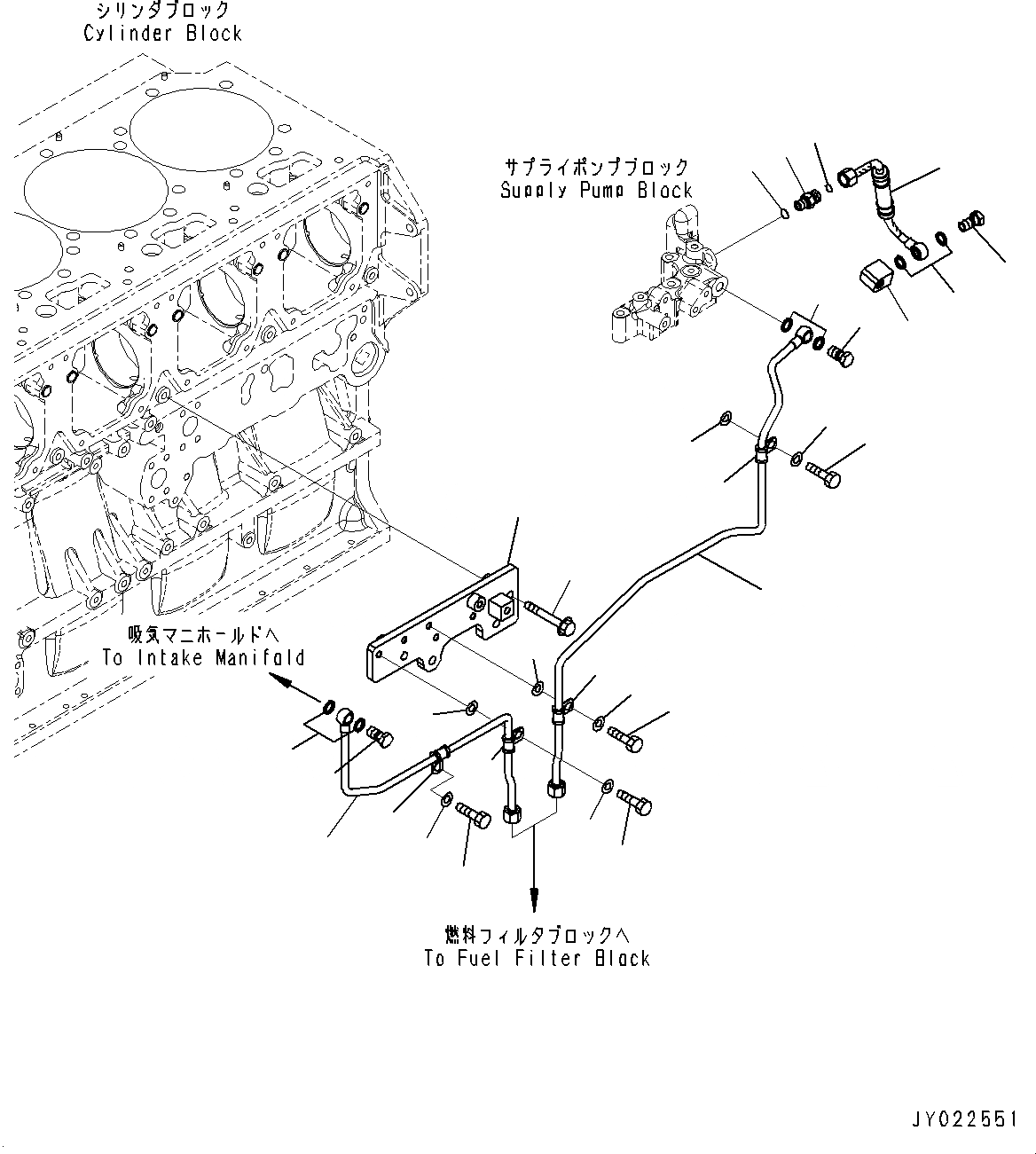 シリンダブロック
Cylinder Block

サプライポンプブロック
Supply Pump Block

吸気マニホールドへ
To Intake Manifold

燃料フィルタブロックへ
To Fuel Filter Block

JY022551