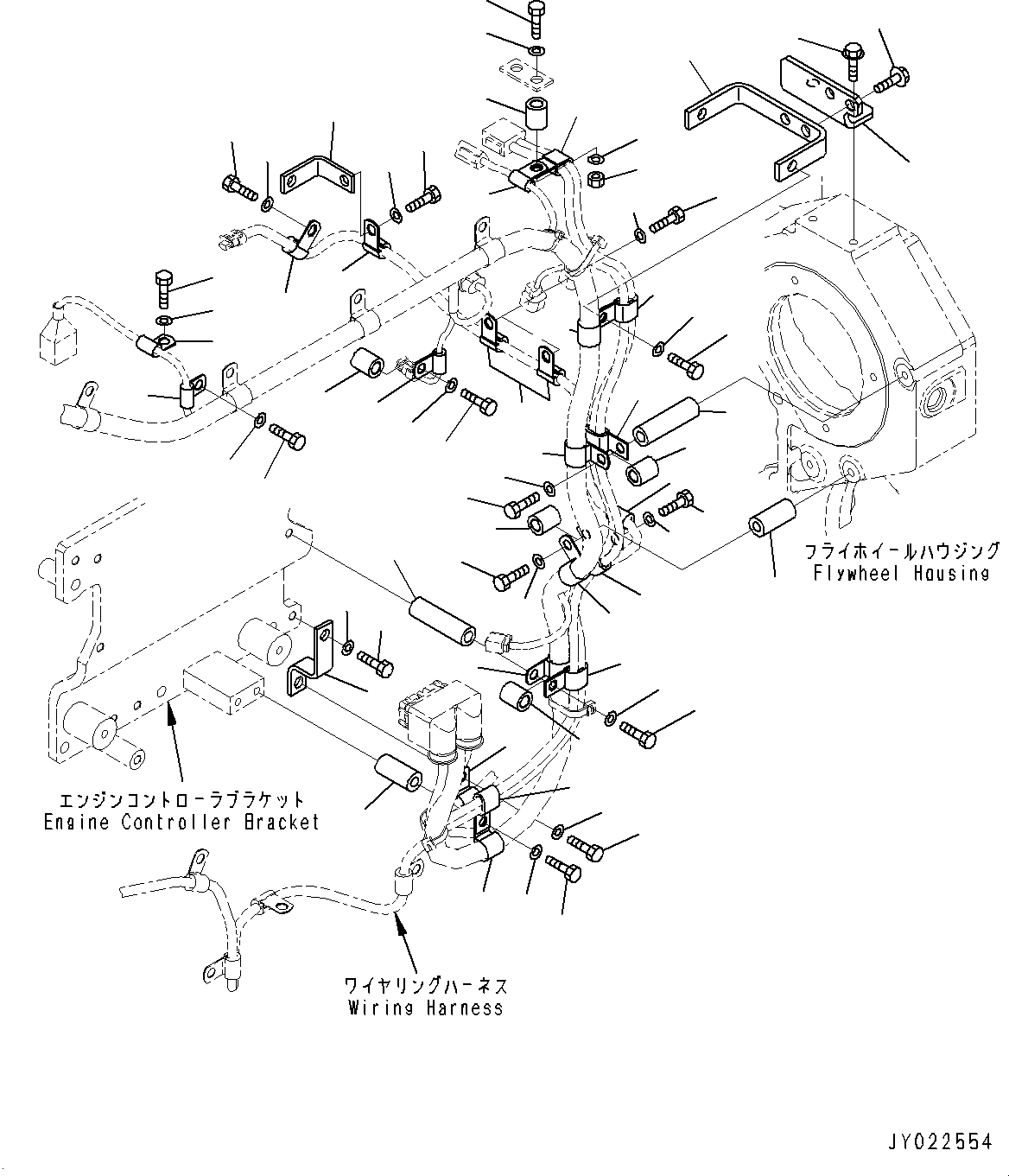 フライホイールハウジング
Flywheel Housing

エンジンコントローラブラケット
Engine Controller Bracket

ワイヤリングハーネス
Wiring Harness

JY022554