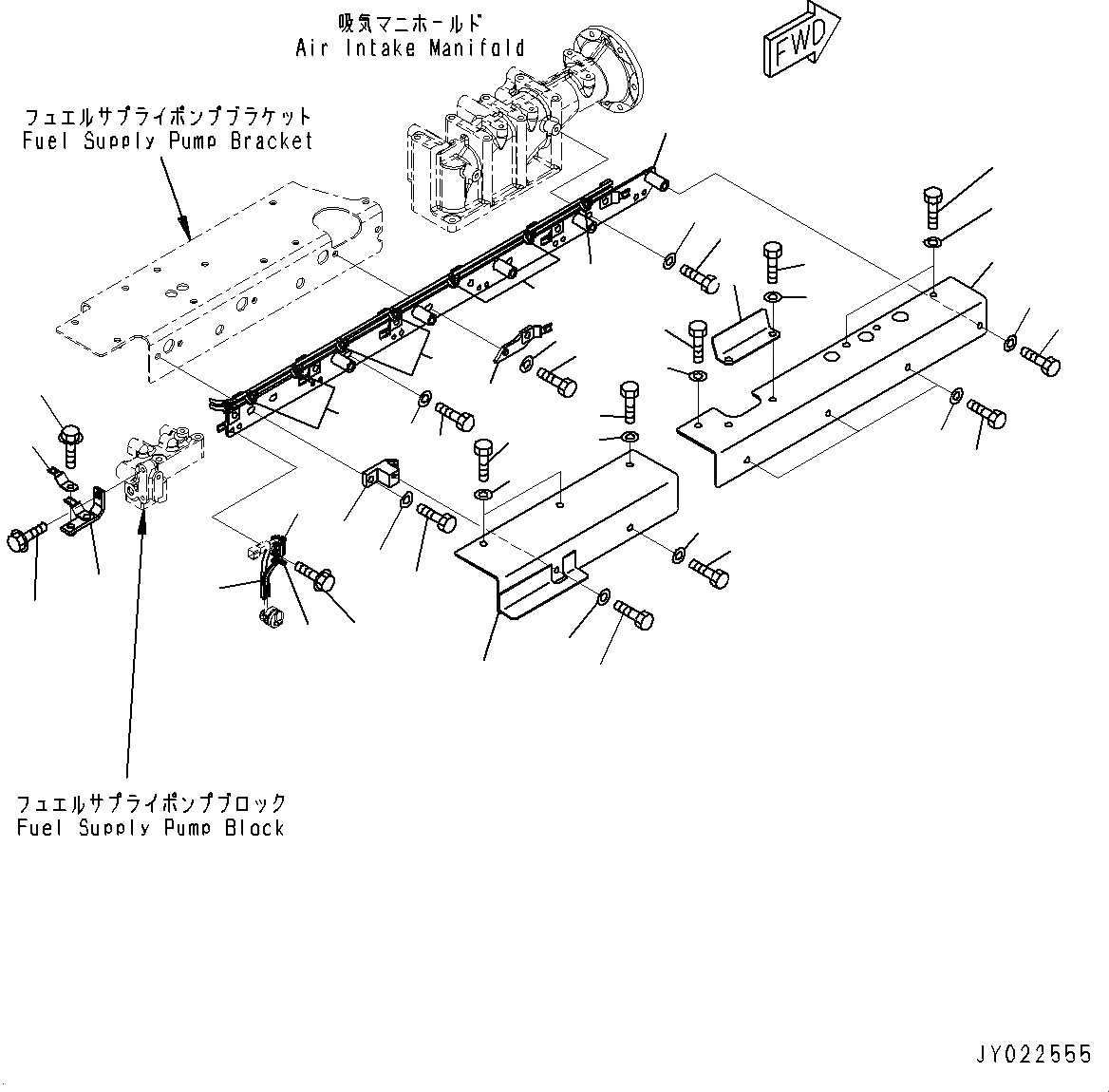 吸気マニホールド
Air Intake Manifold

FWD

フュエルサプライポンプブラケット
Fuel Supply Pump Bracket

フュエルサプライポンプブロック
Fuel Supply Pump Block

JY022555