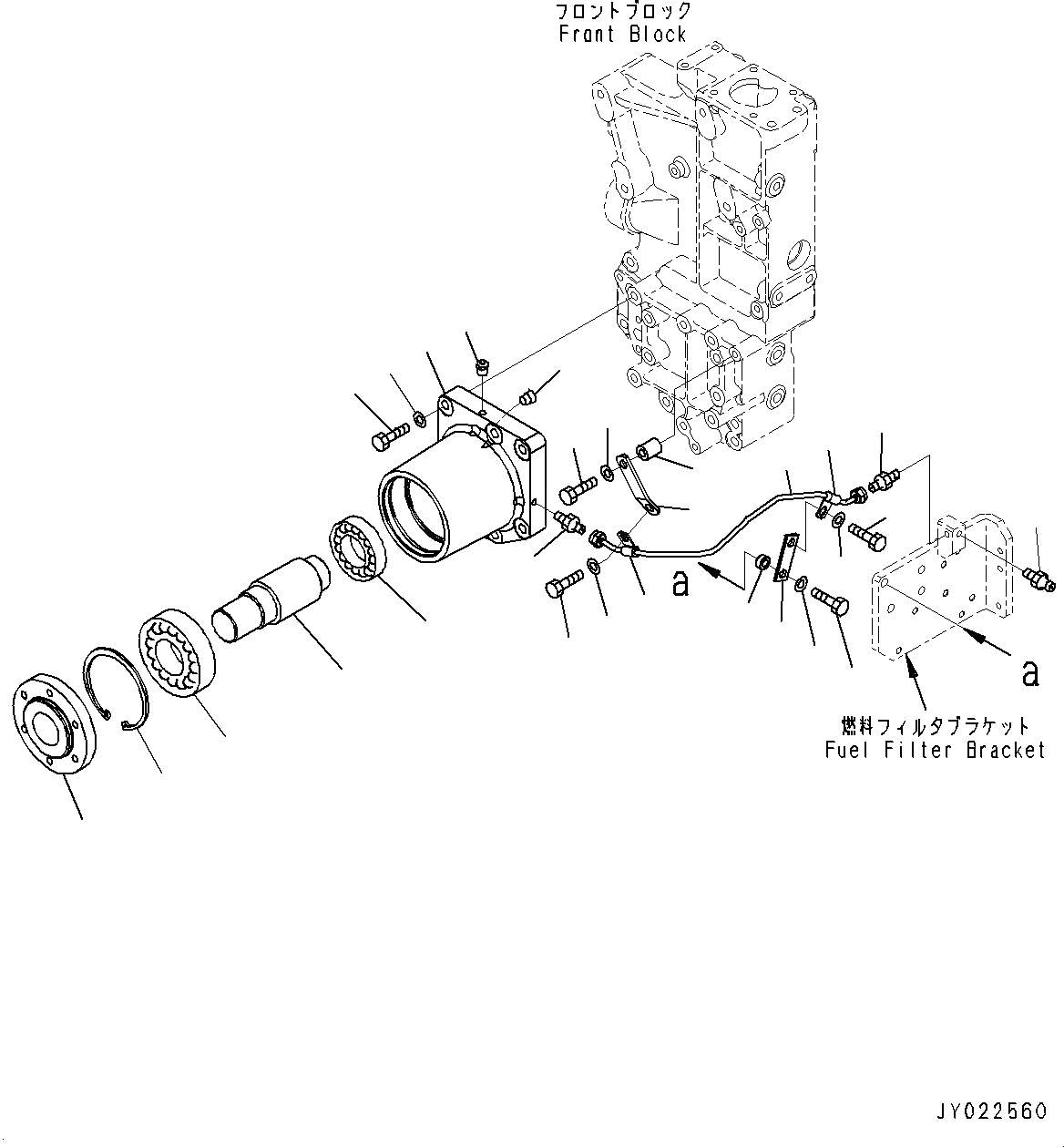 フロントブロック
Front Block

a

a

燃料フィルタブラケット
Fuel Filter Bracket

JY022560