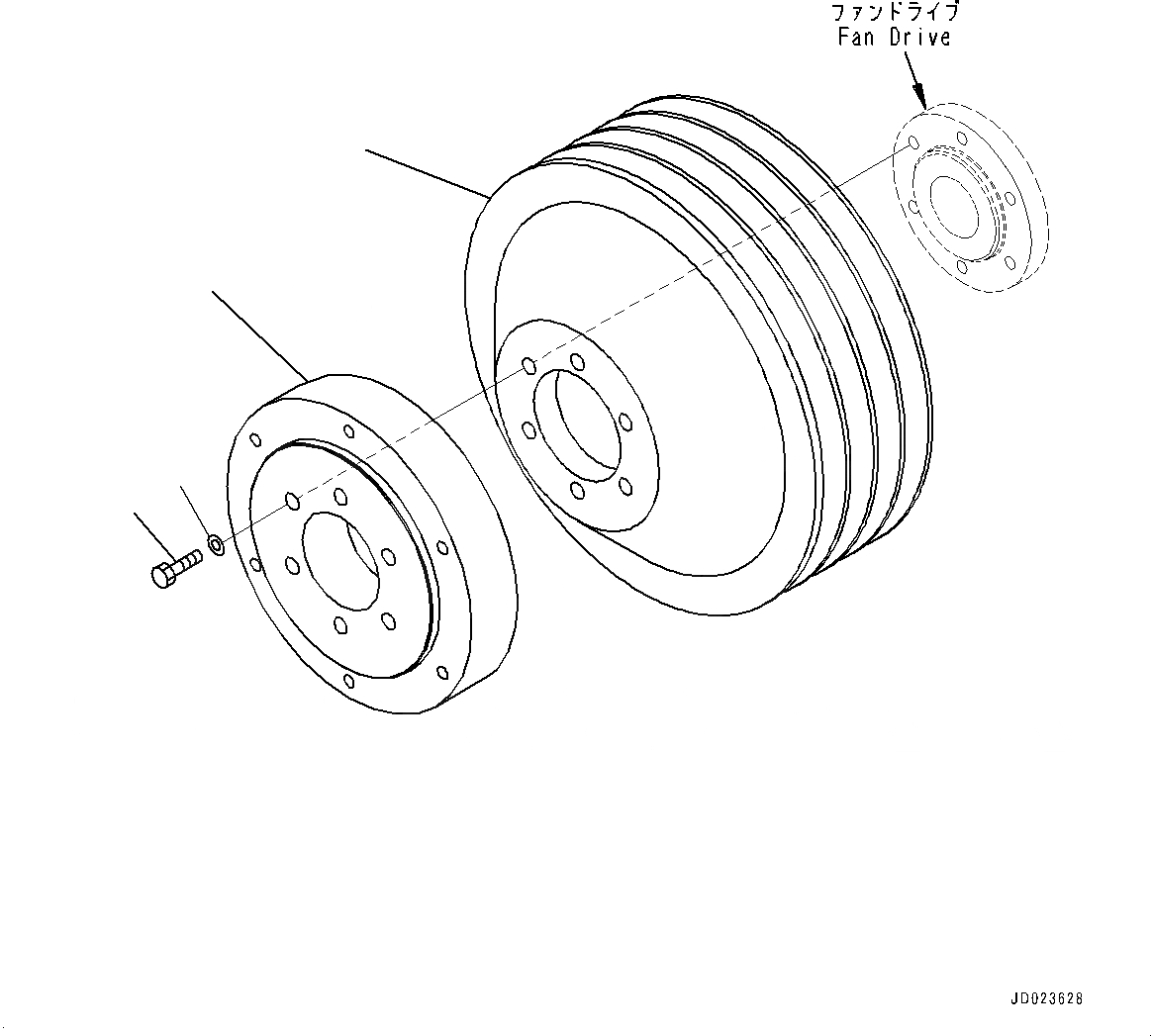 ファンドライブ
Fan Drive

JD023628