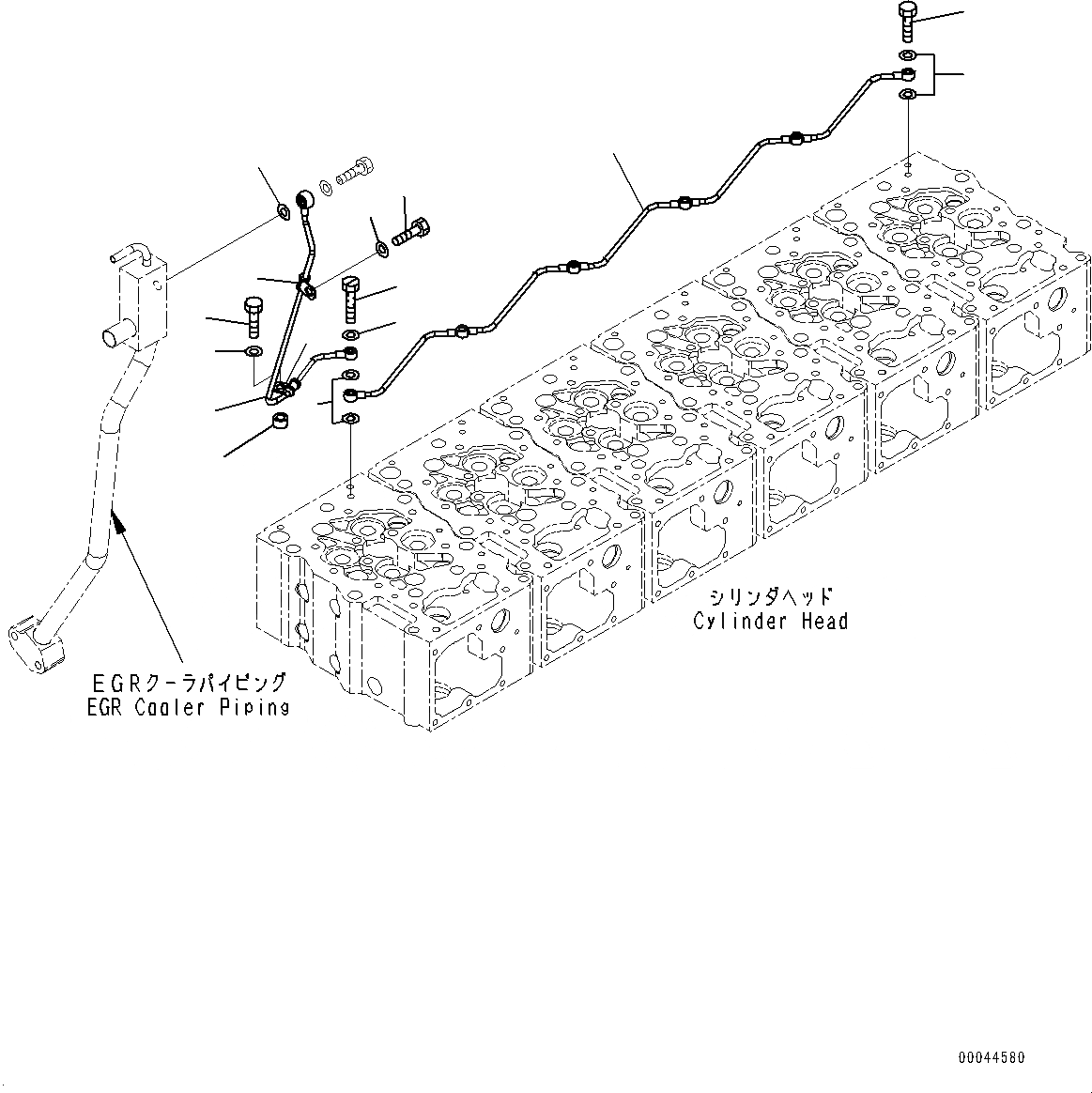 シリンダヘッド
Cylinder Head

EGRクーラパイピング
EGR Cooler Piping

00044580