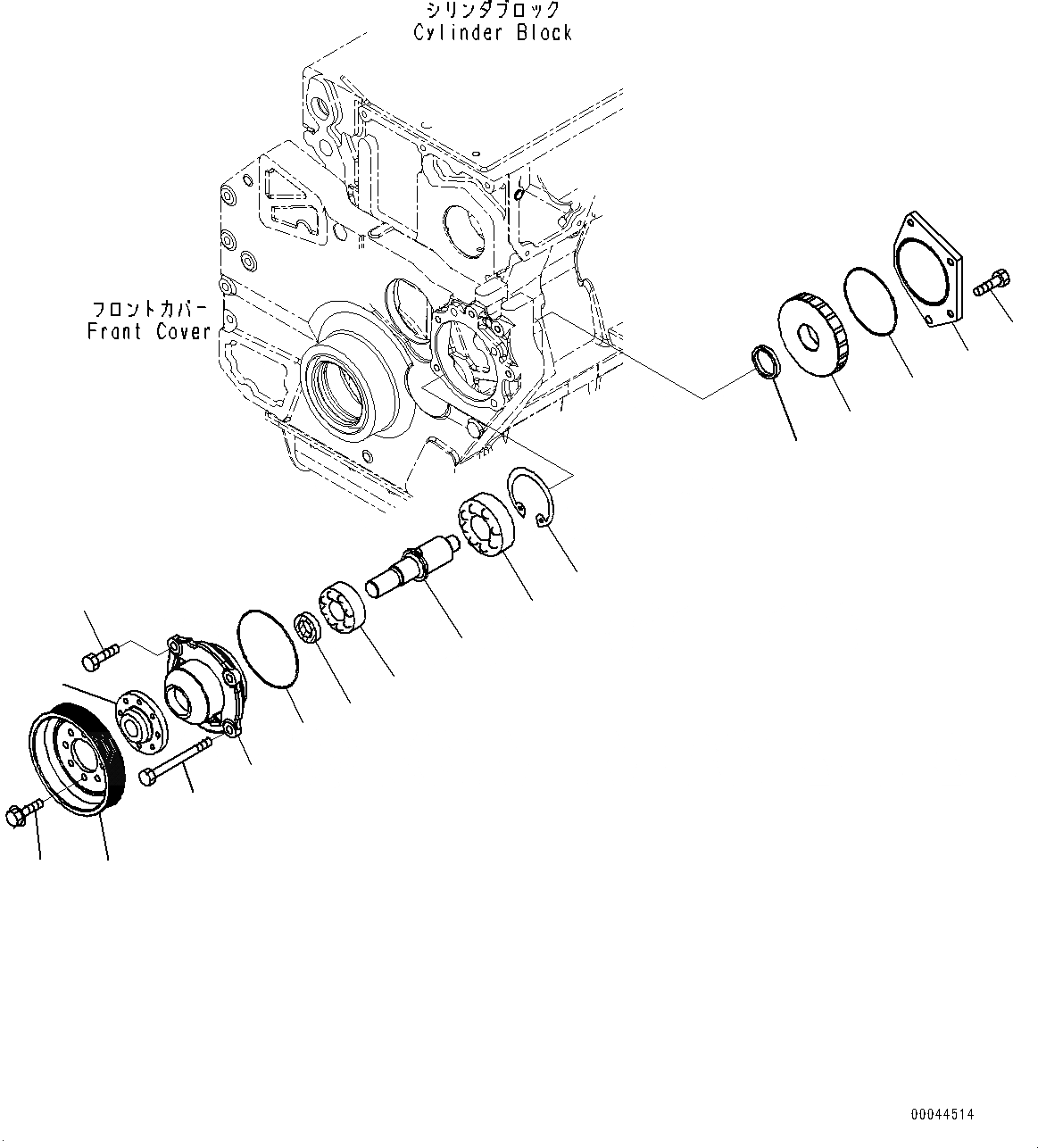 シリンダブロック
Cylinder Block

フロントカバー
Front Cover

00044514