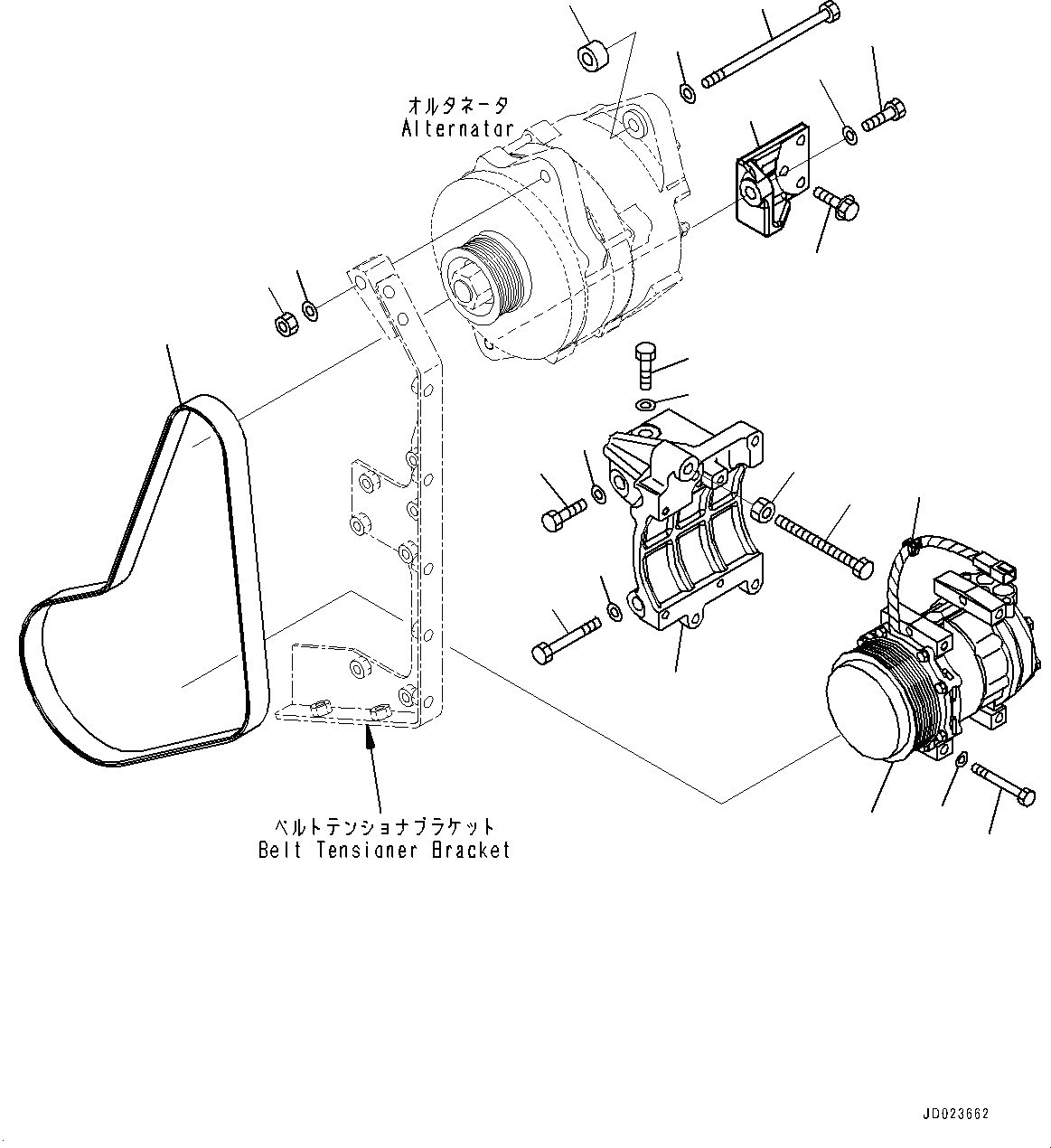 オルタネータ
Alternator

ベルトテンショナブラケット
Belt Tensioner Bracket

JD023662