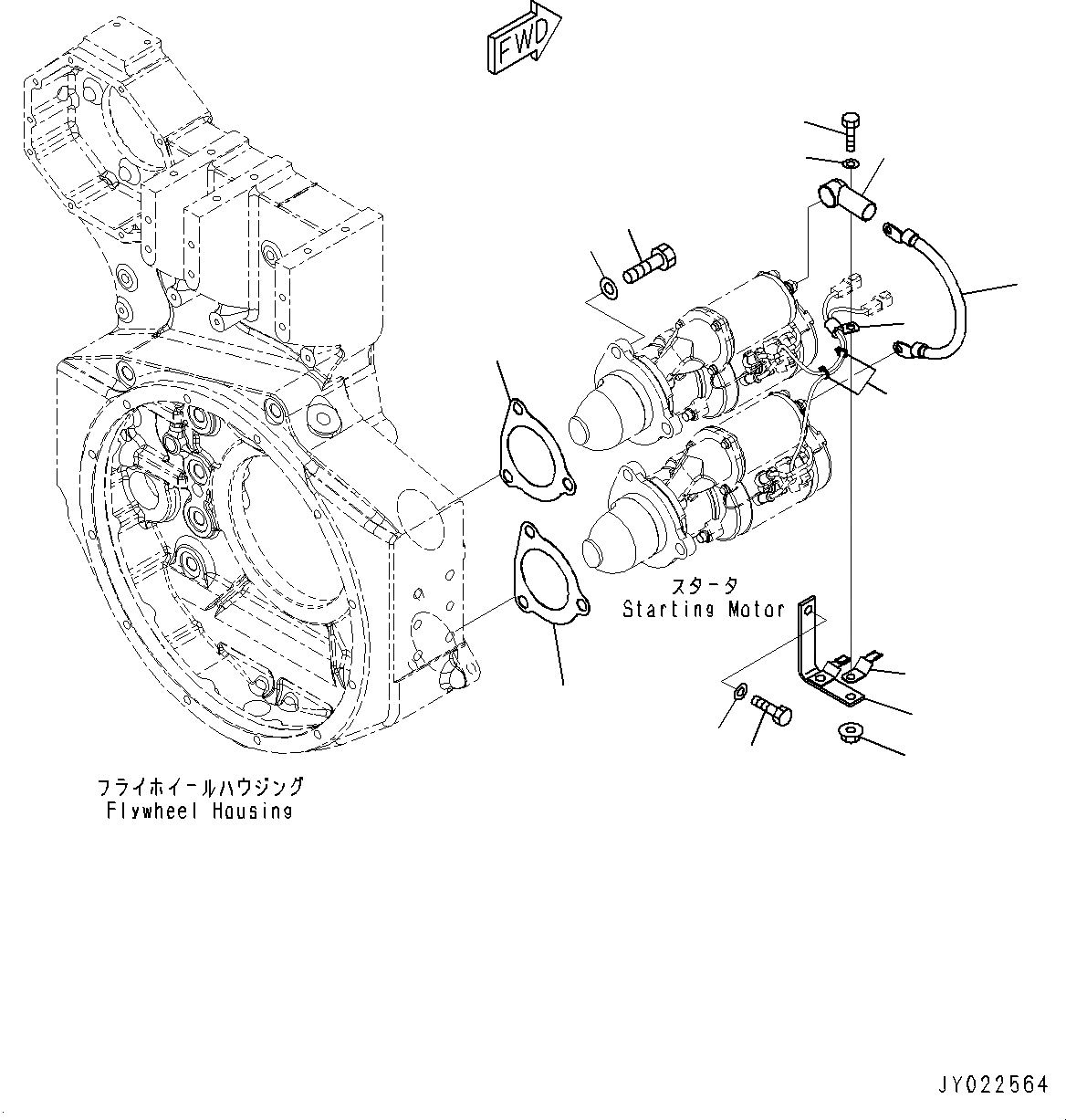 FWD

スタータ
Starting Motor

フライホイールハウジング
Flywheel Housing

JY022564