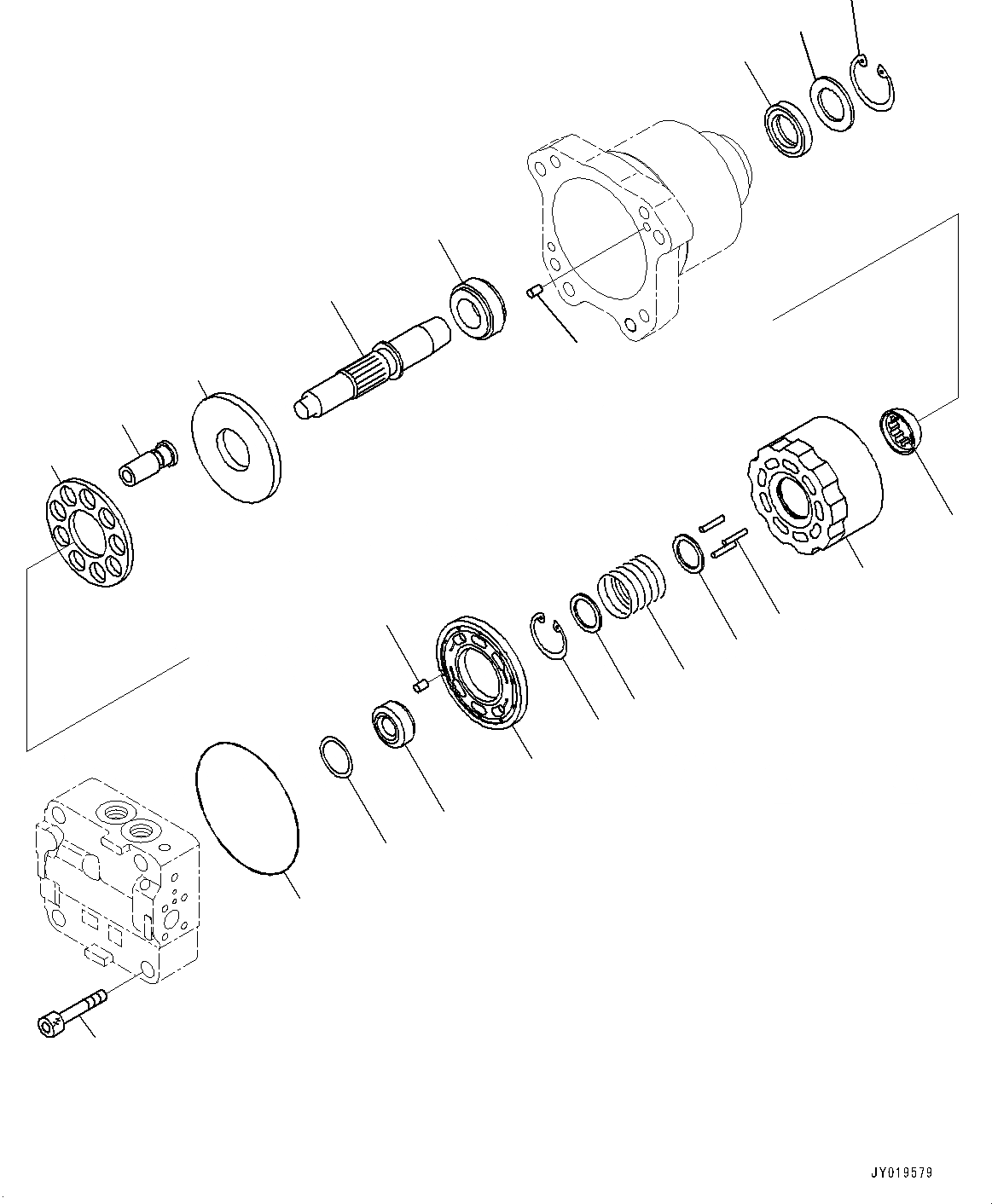 JY019579