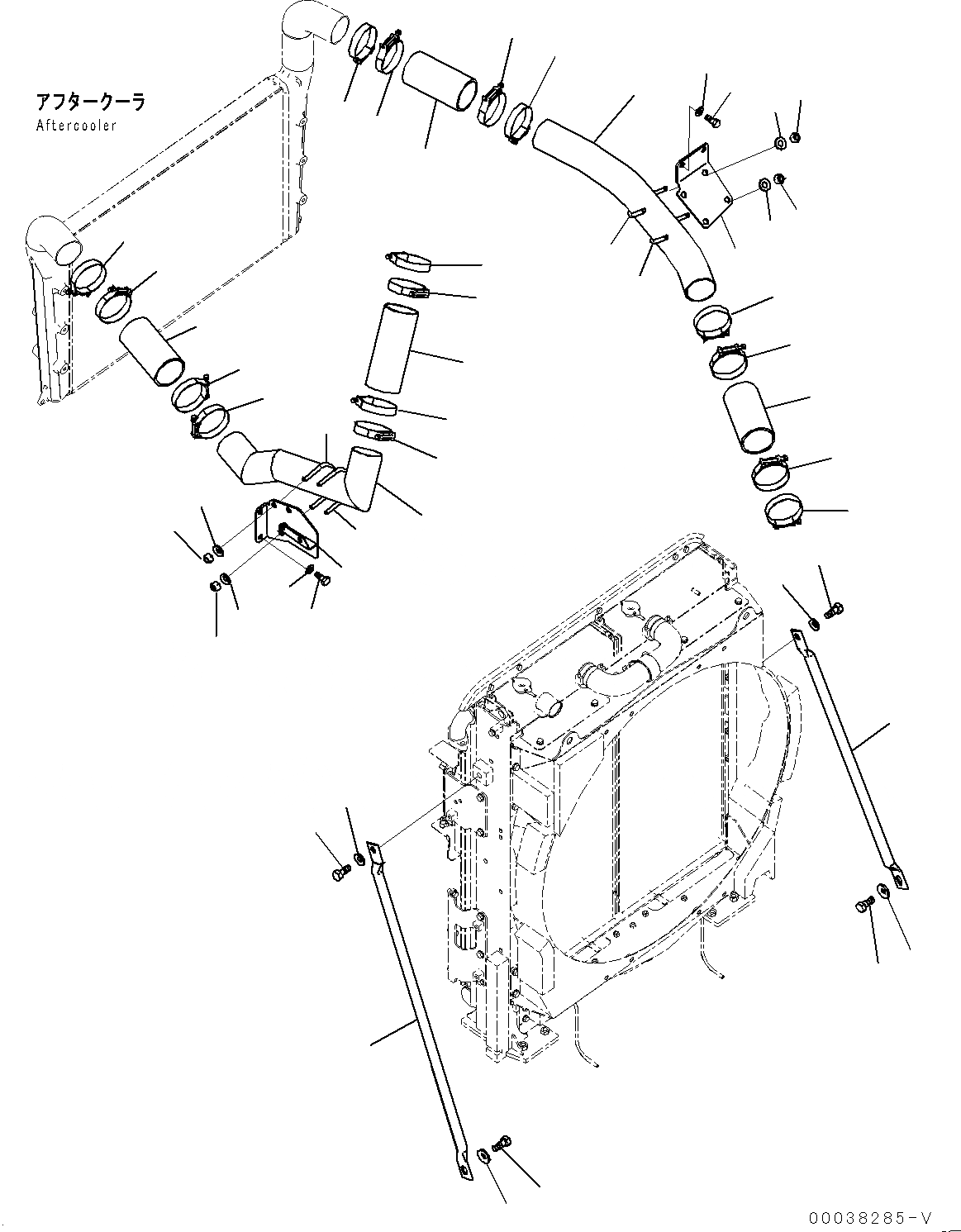 アフタークーラ
Aftercooler

00038285-V