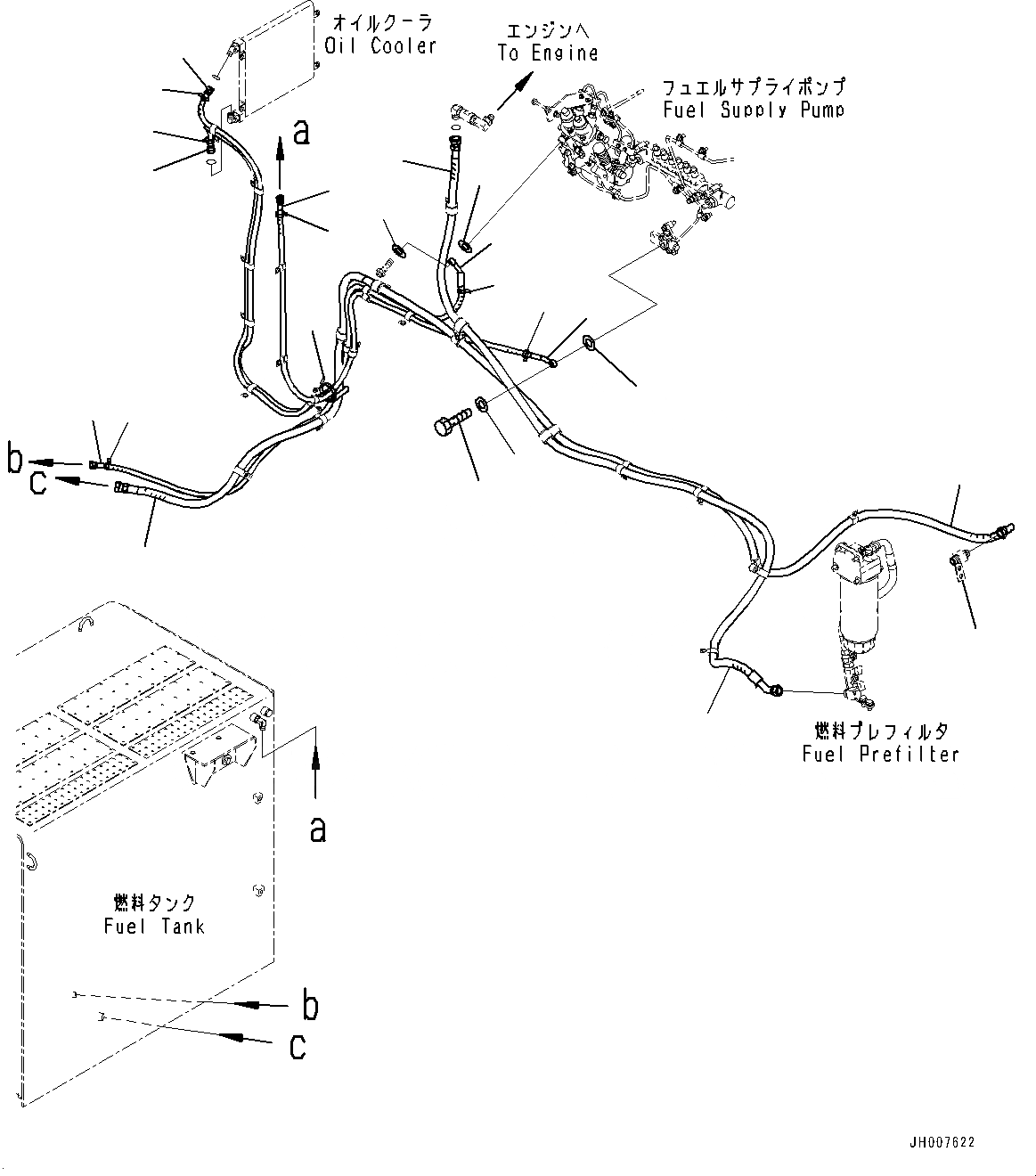 オイルクーラ
Oil Cooler

エンジンへ
To Engine

フュエルサプライポンプ
Fuel Supply Pump

a

b

c

燃料プレフィルタ
Fuel Prefilter

a

燃料タンク
Fuel Tank

b

c

JH007622