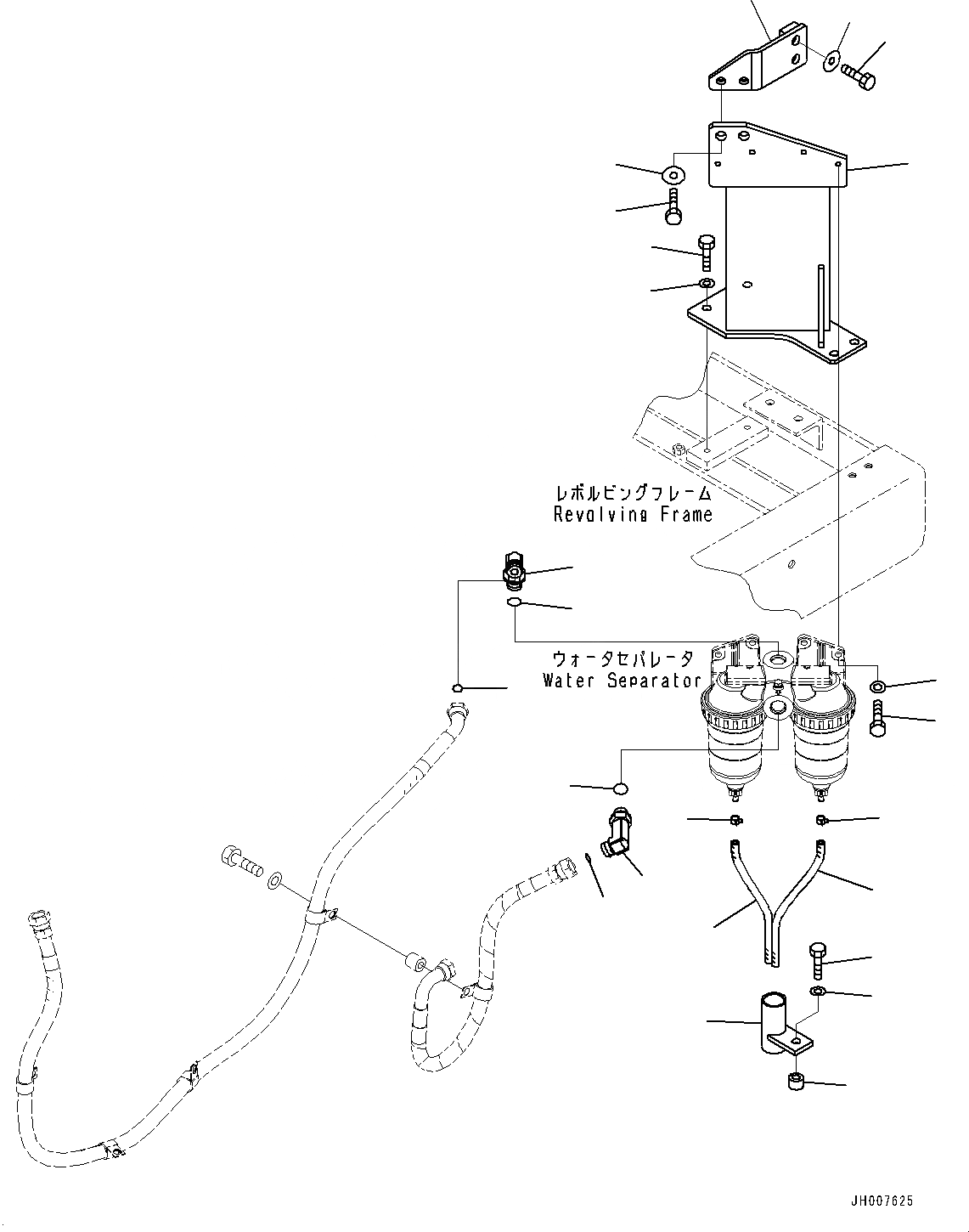 レボルビングフレーム
Revolving Frame

ウォータセパレータ
Water Separator

JH007625