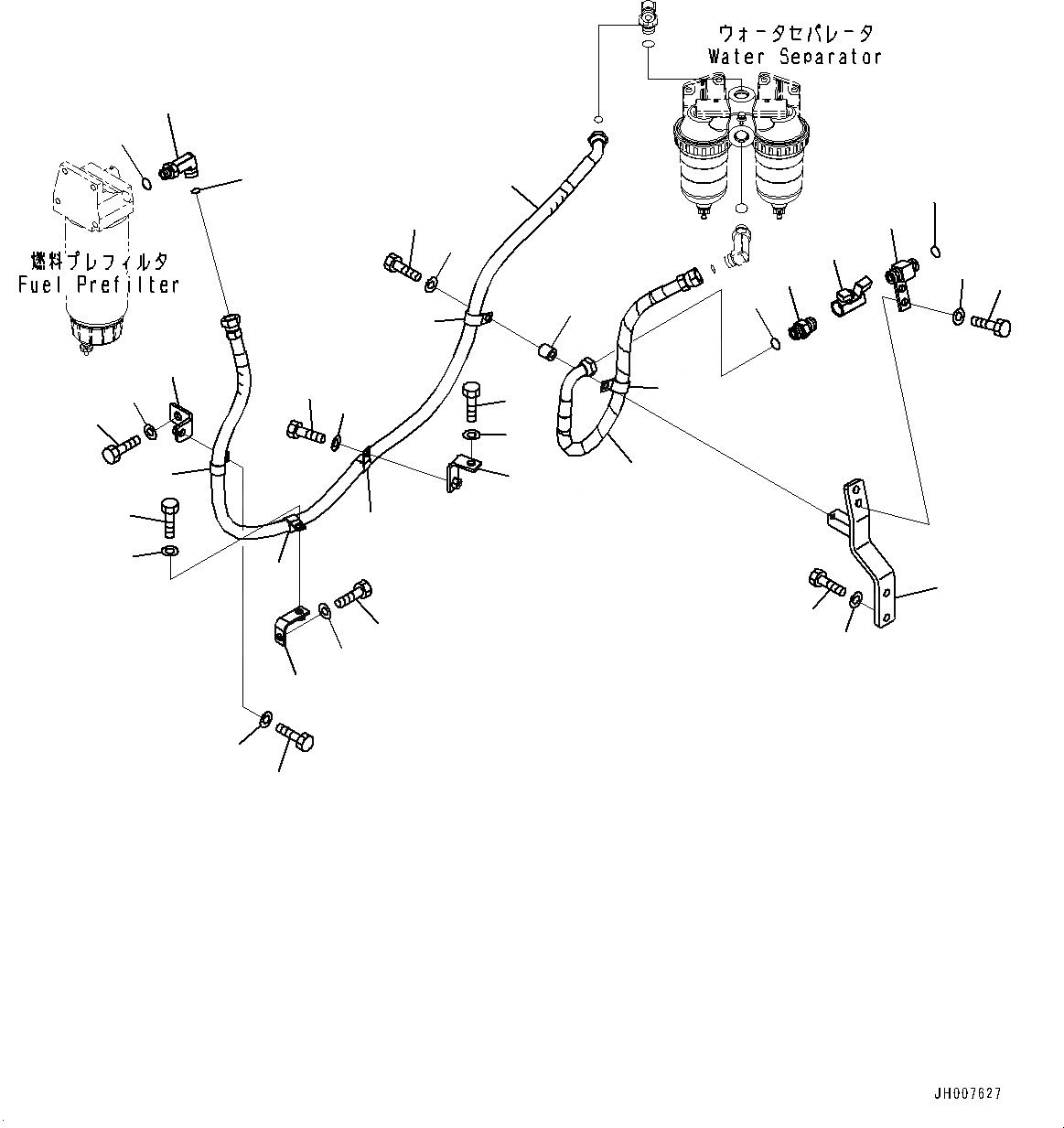 ウォータセパレータ
Water Separator

燃料プレフィルタ
Fuel Prefilter

JH007627