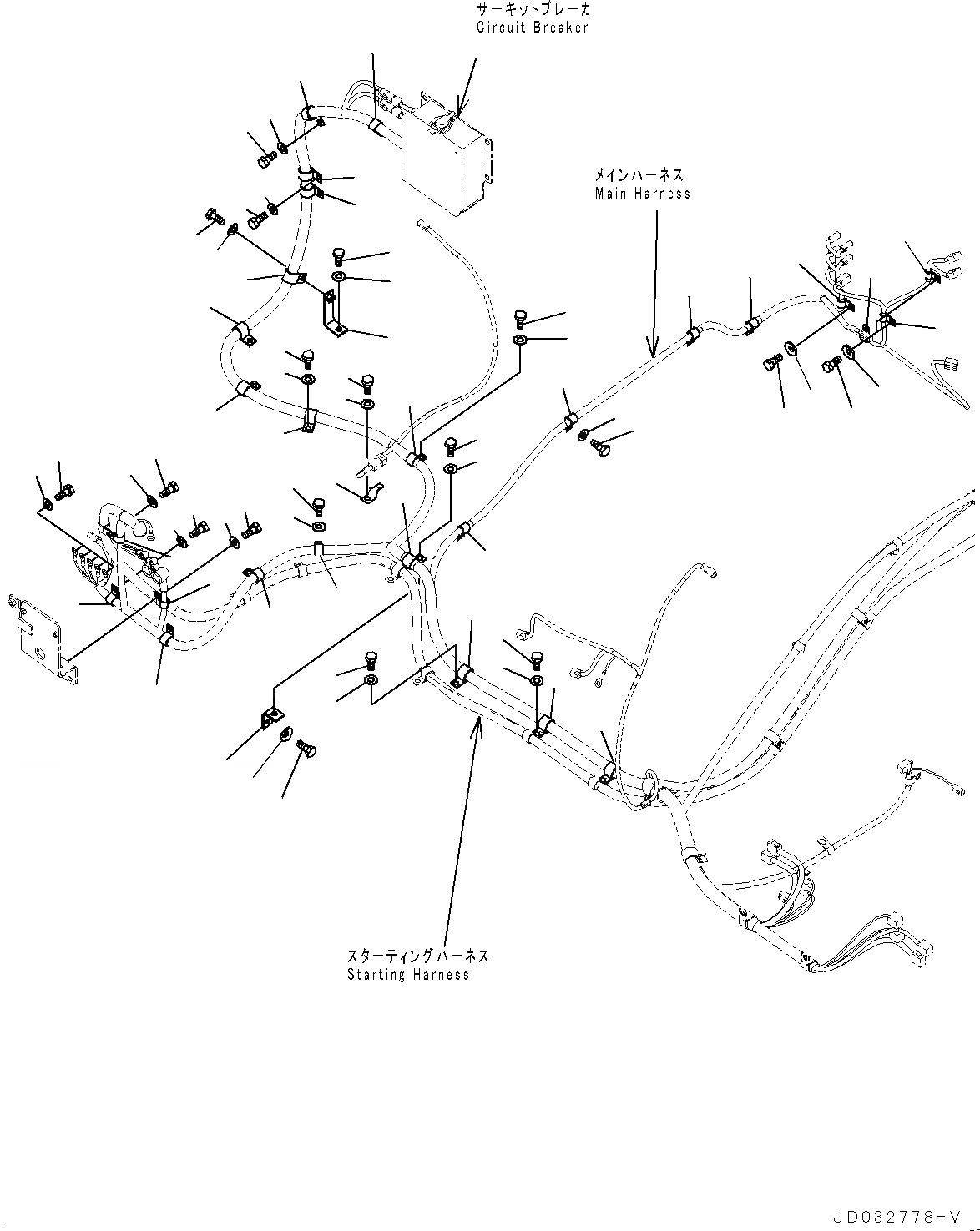 サーキットブレーカ
Circuit Breaker

メインハーネス
Main Harness

スターティングハーネス
Starting Harness

JD032778-V