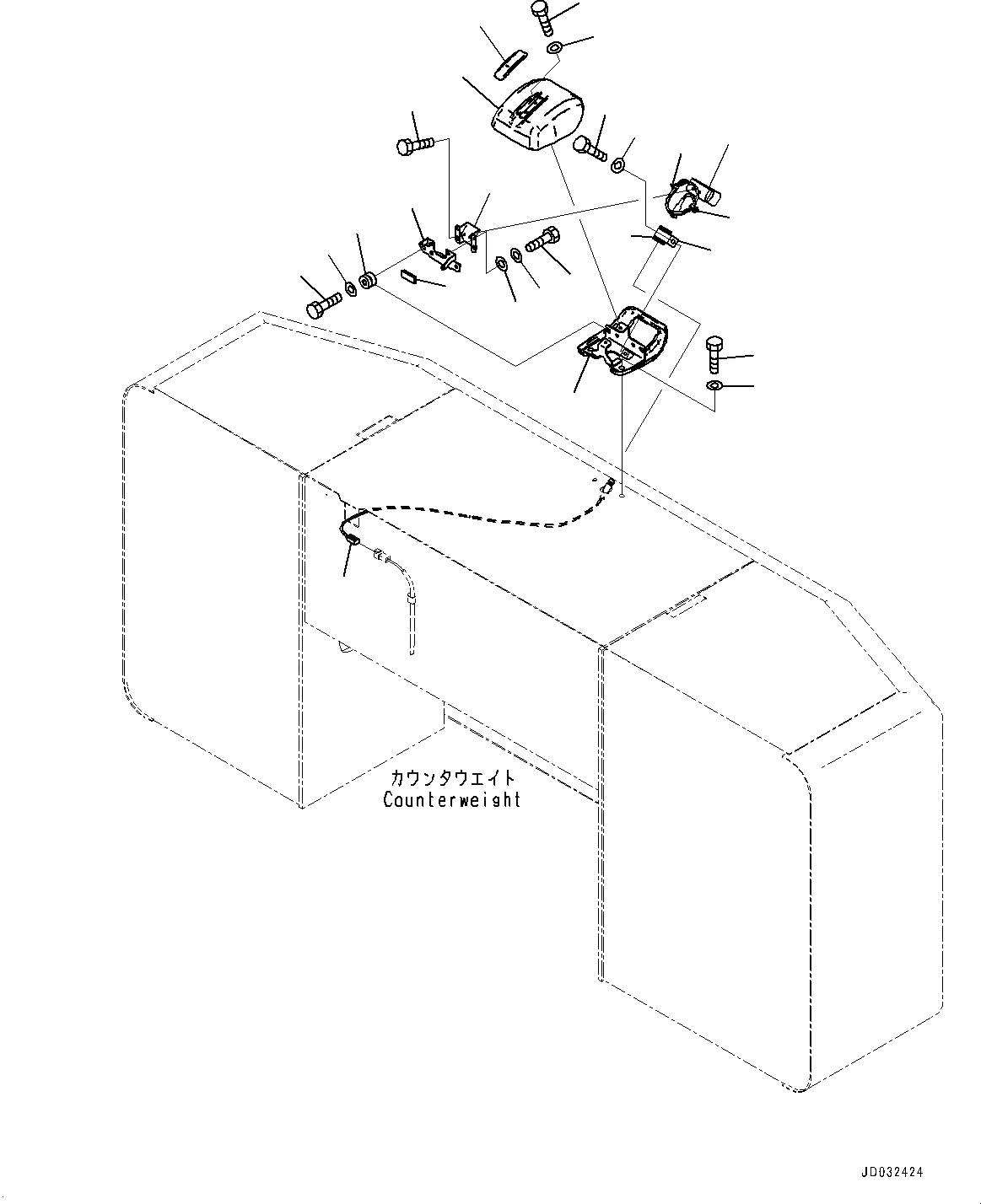 カウンタウエイト
Counterweight

JD032424