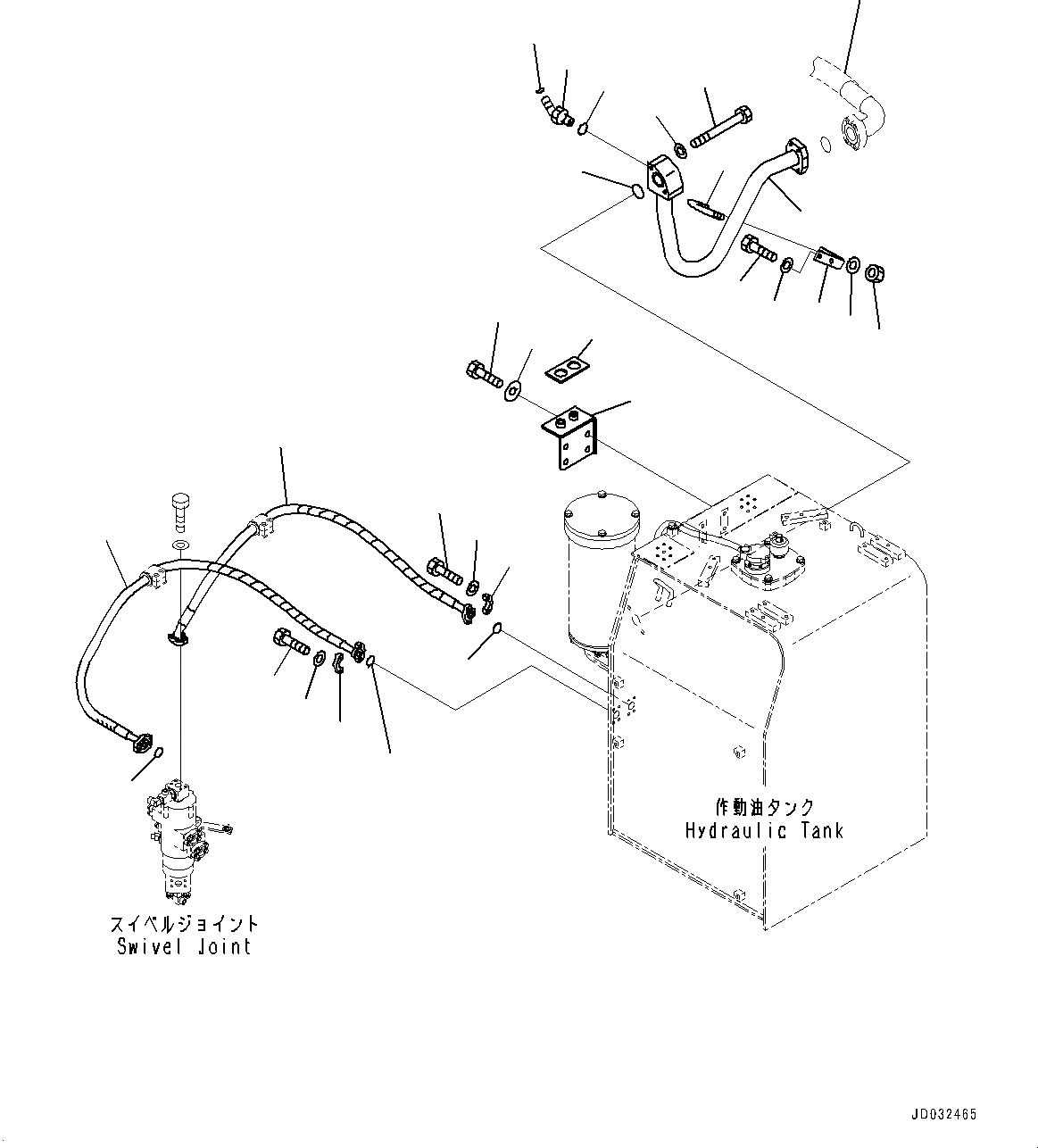 作動油タンク
Hydraulic Tank

スイベルジョイント
Swivel Joint

JD032465