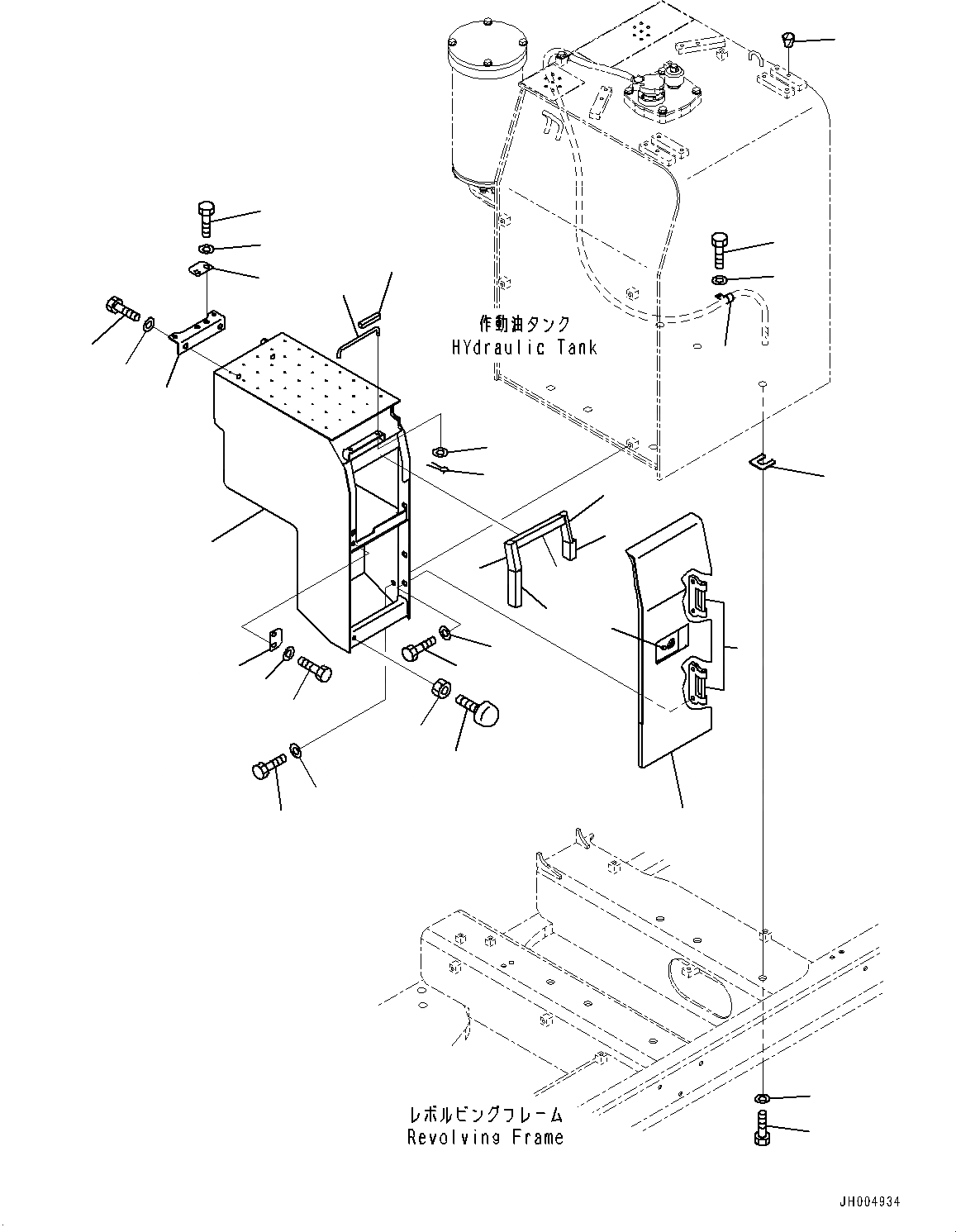 作動油タンク
HYdraulic Tank

レボルビングフレーム
Revolving Frame

JH004934