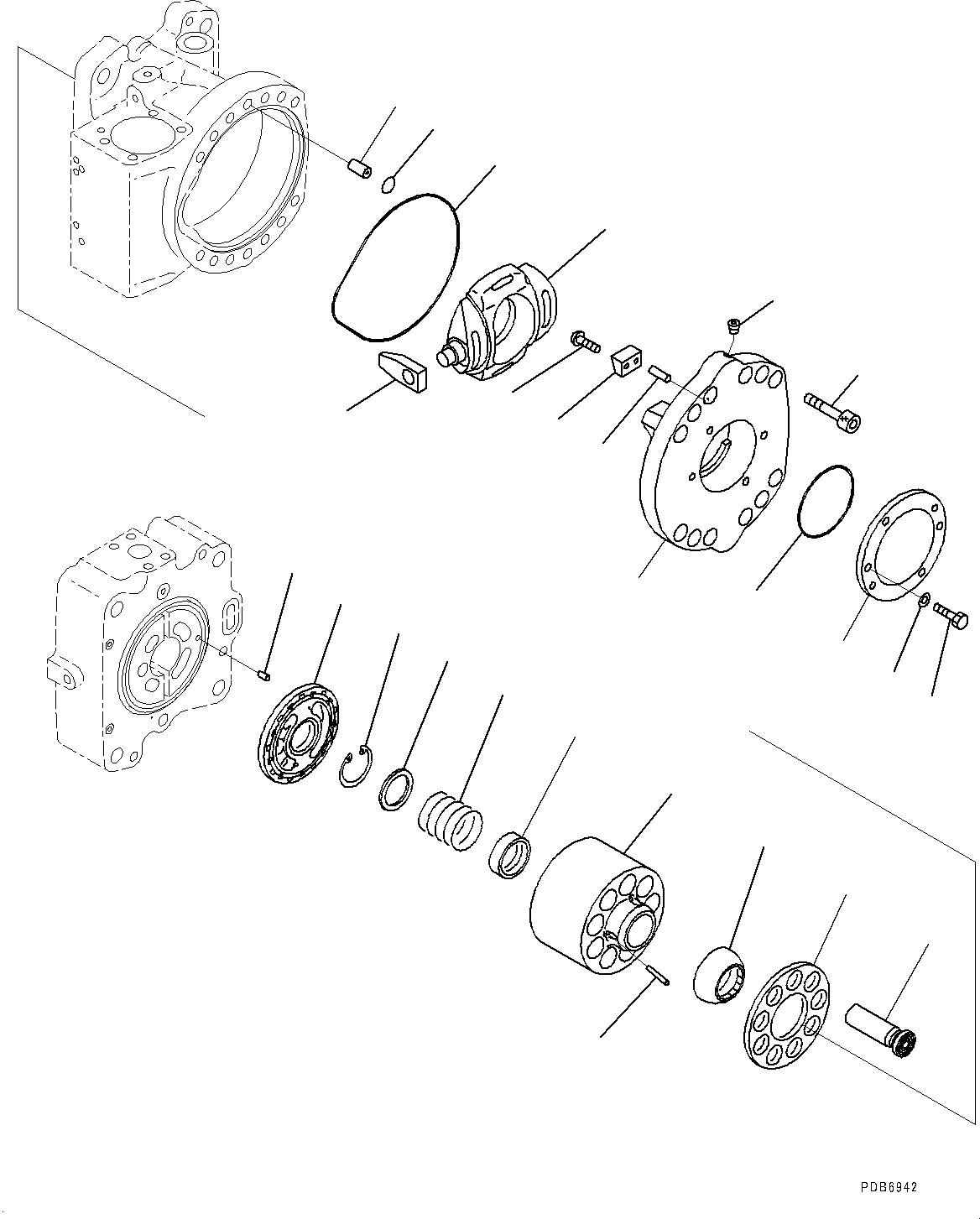 PDB6942