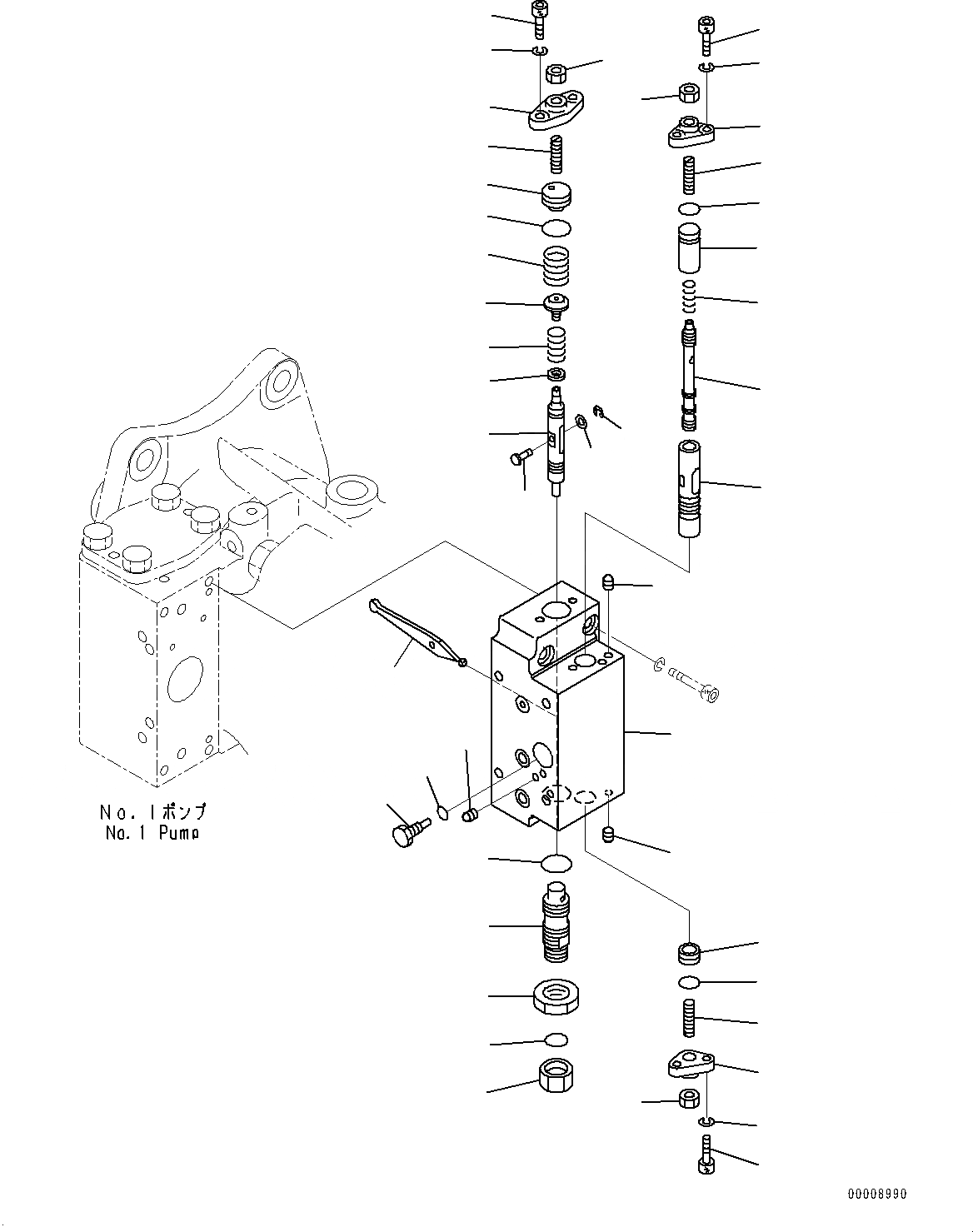 No. 1ポンプ
No. 1 Pump

00008990