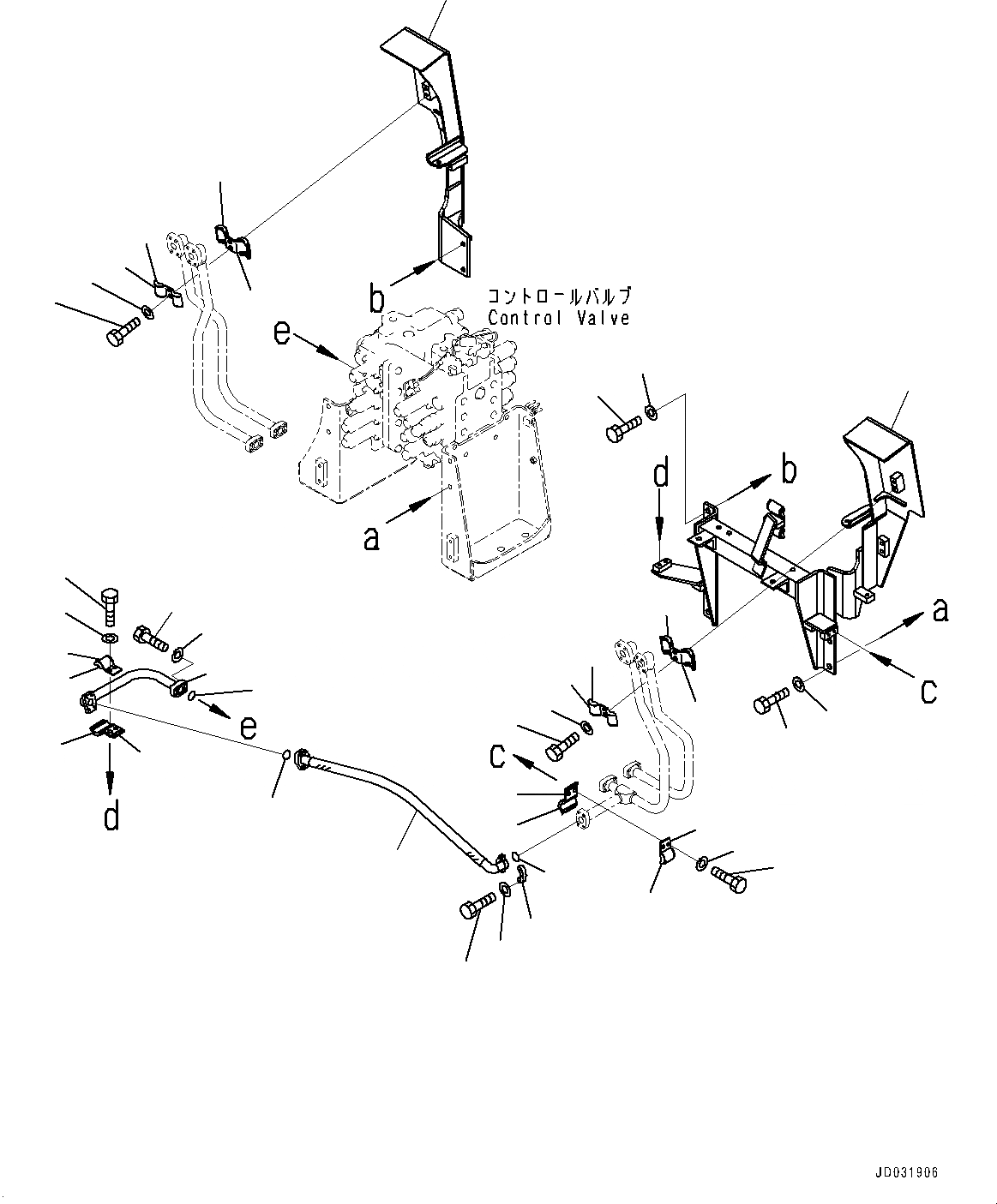 b
コントロールバルブ
Control Valve
e
a
d
b
a
c
e
d
c
JD031906