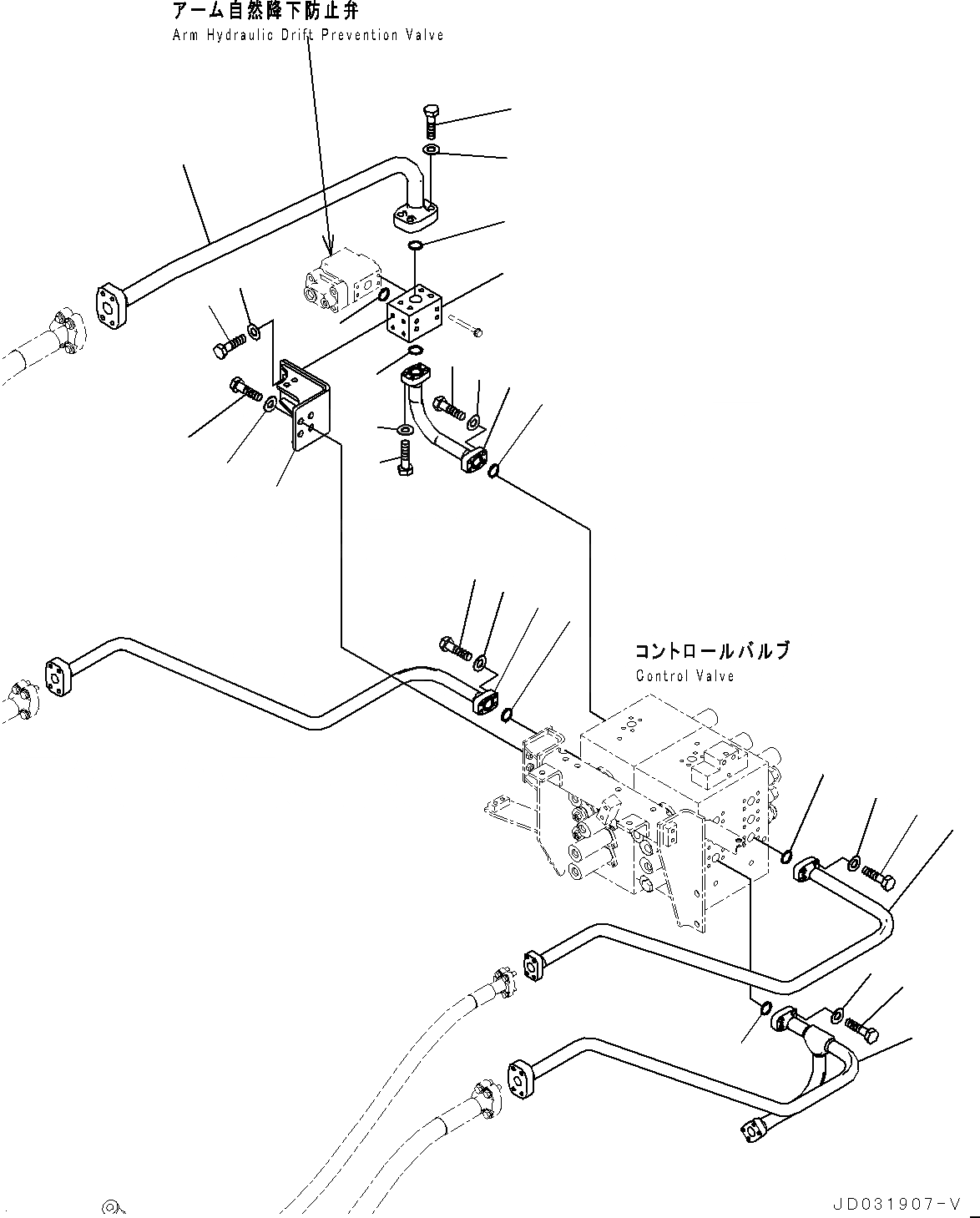 アーム自然降下防止弁
Arm Hydraulic Drift Prevention Valve

コントロールバルブ
Control Valve

JD031907-V