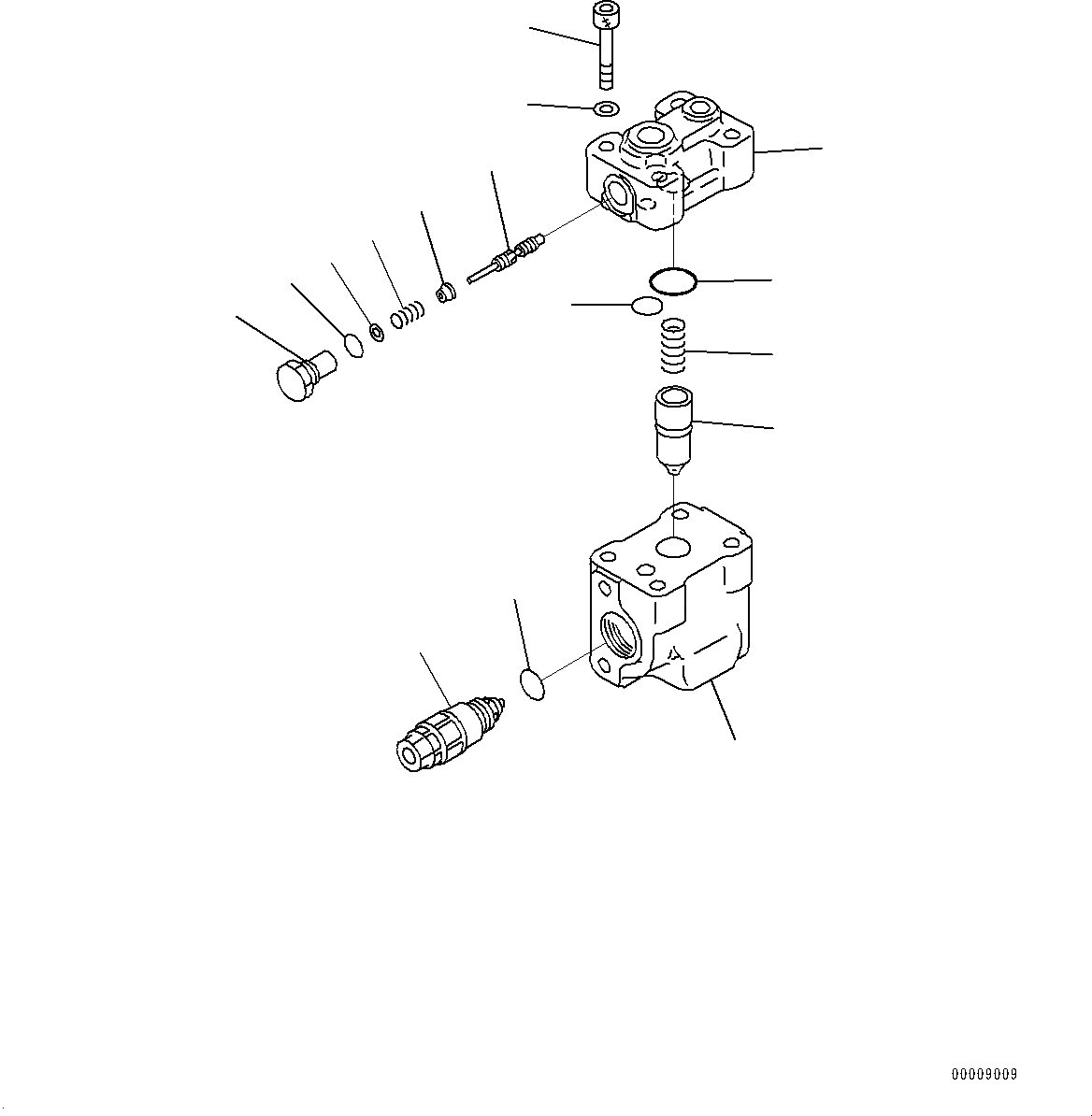 00009009