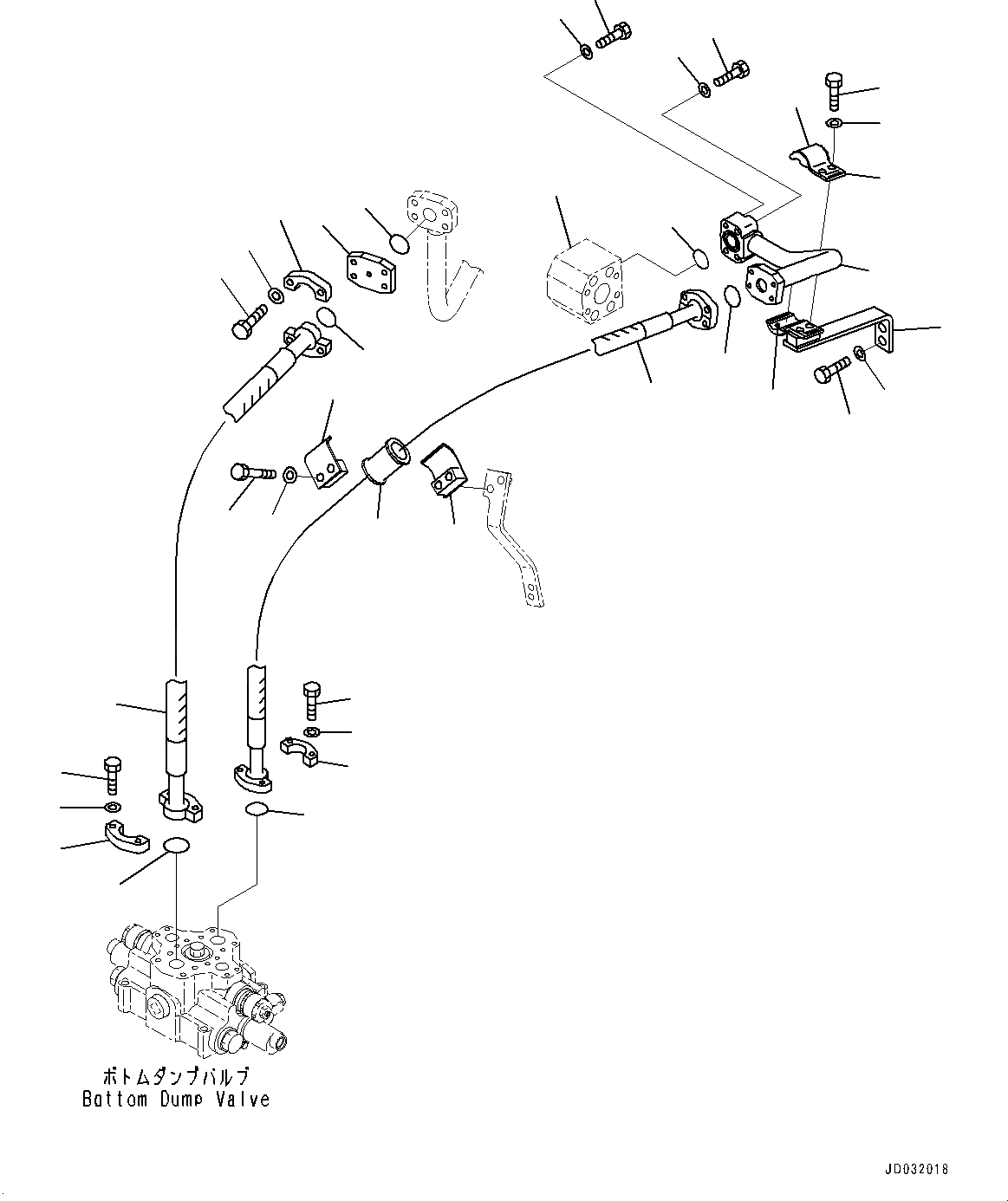 ボトムダンプバルブ
Bottom Dump Valve

JD032018