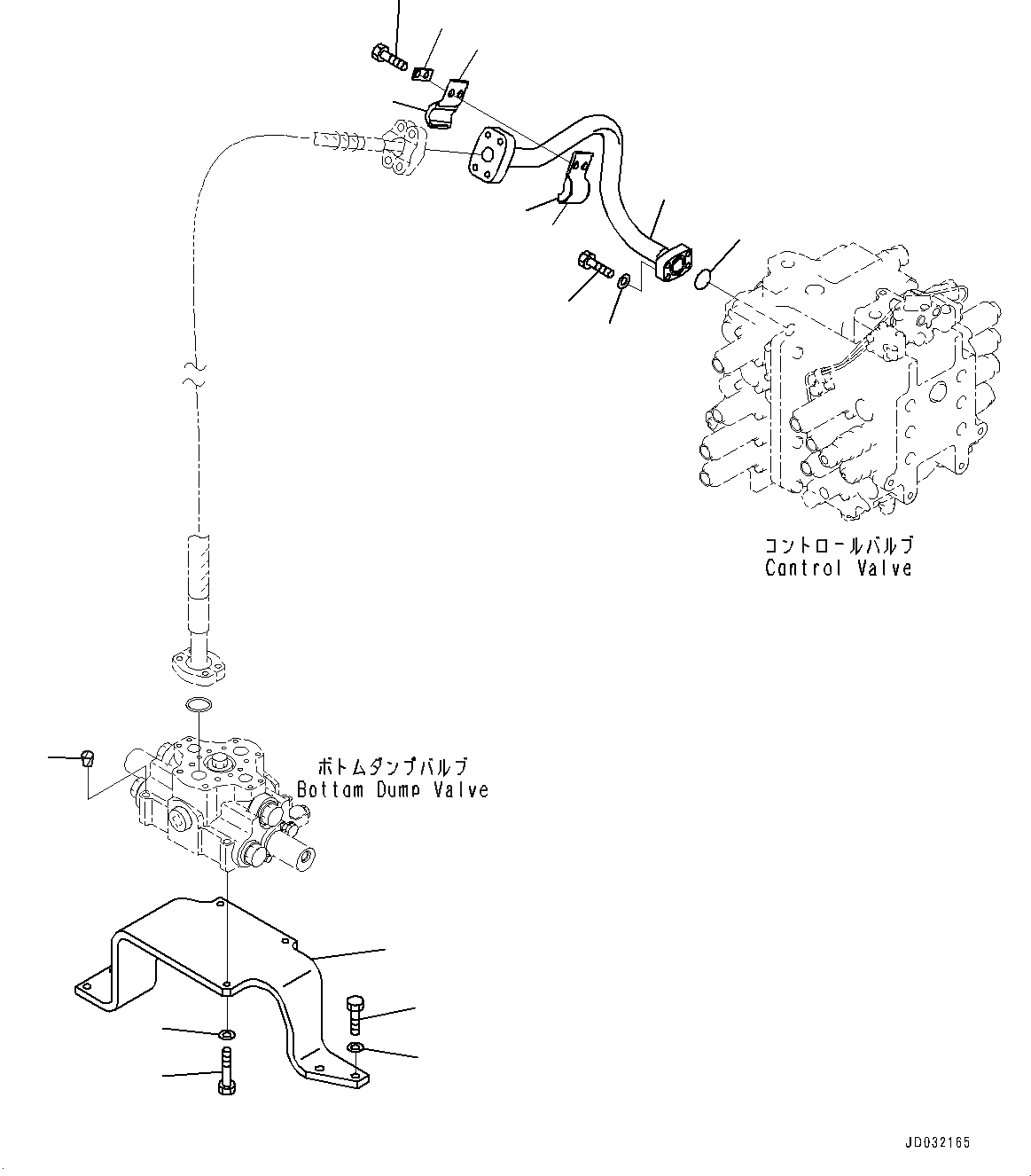 コントロールバルブ
Control Valve

ボトムダンプバルブ
Bottom Dump Valve

JD032165