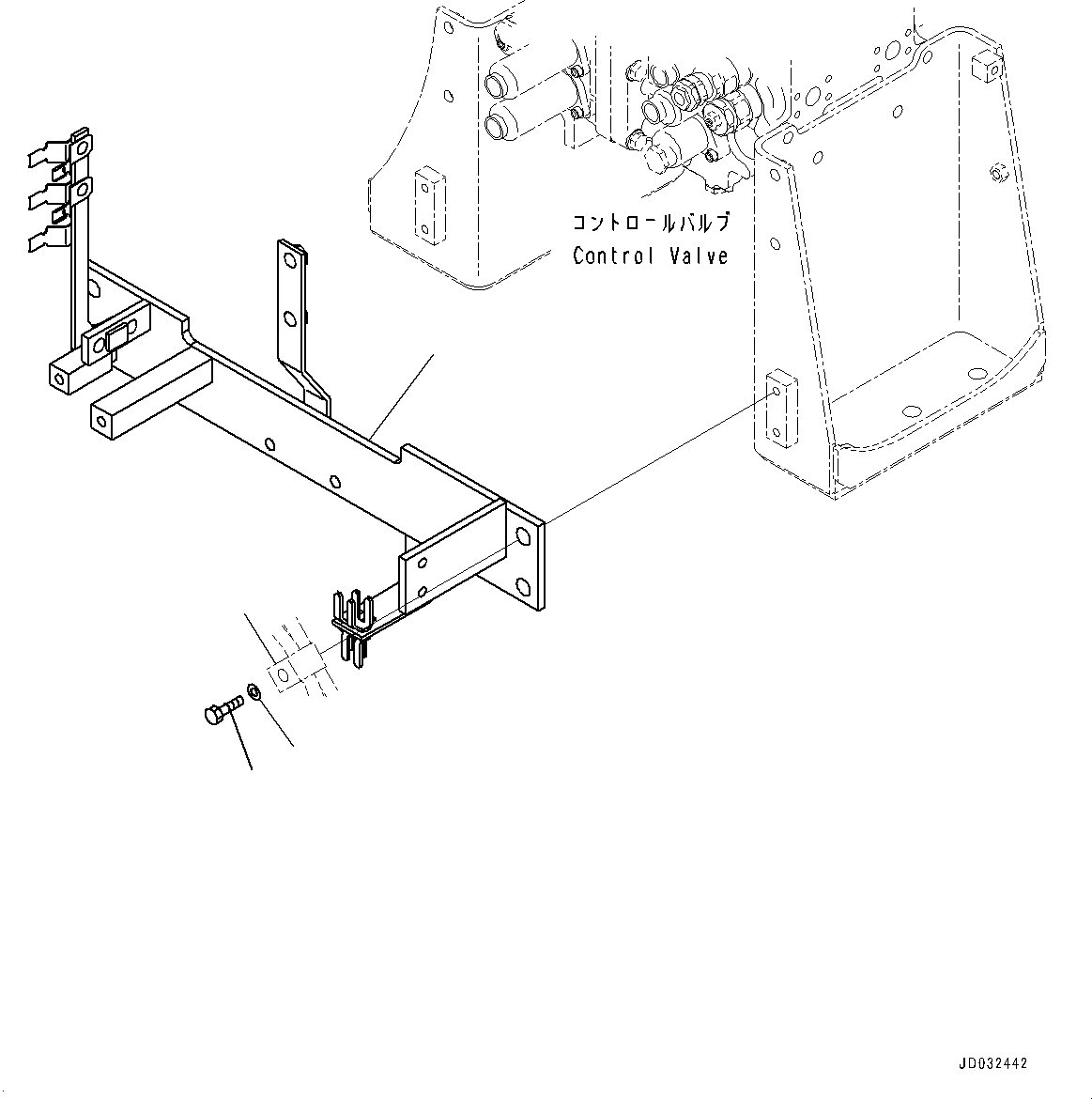 コントロールバルブ
Control Valve

JD032442