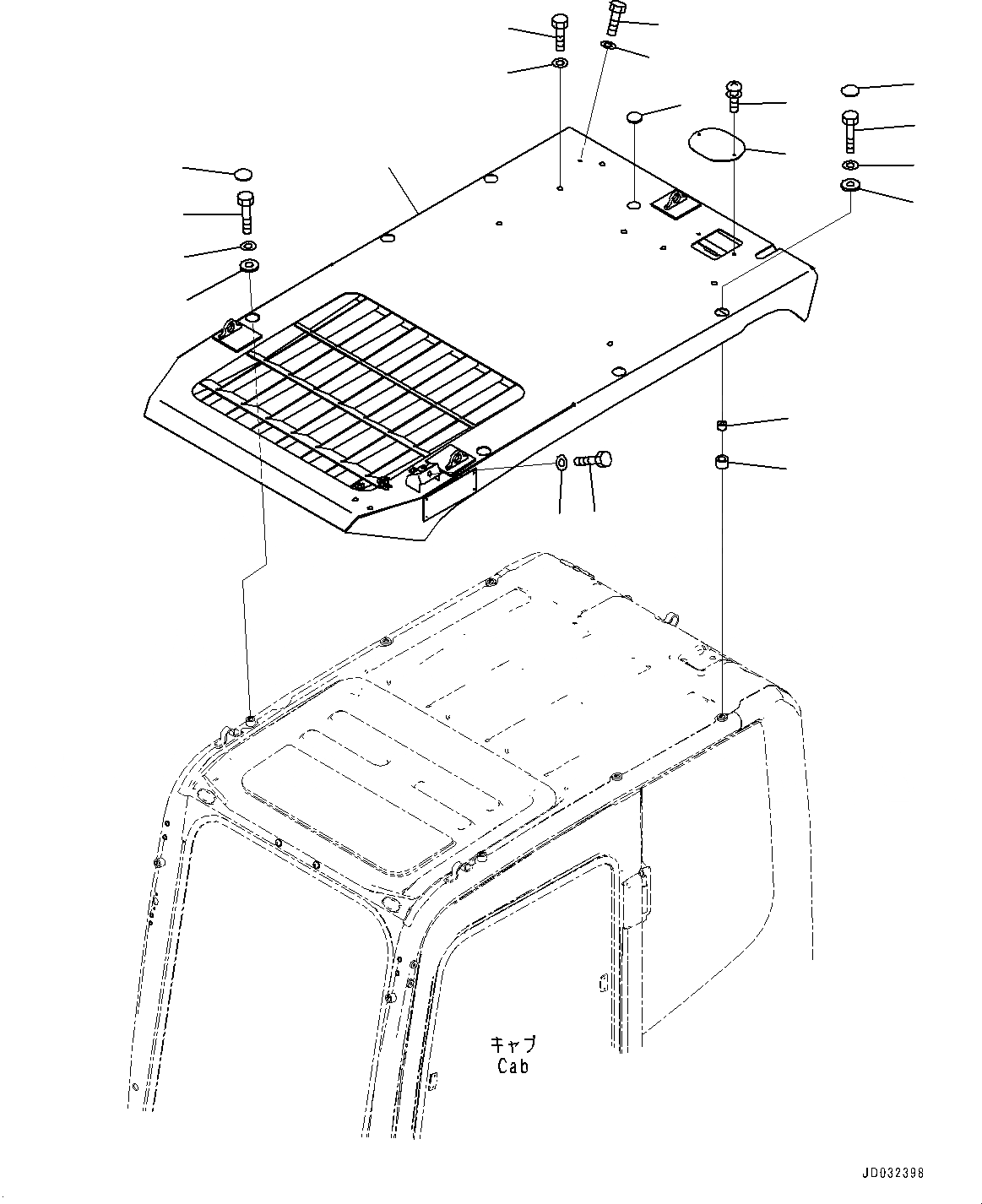 キャブ
Cab

JD032398