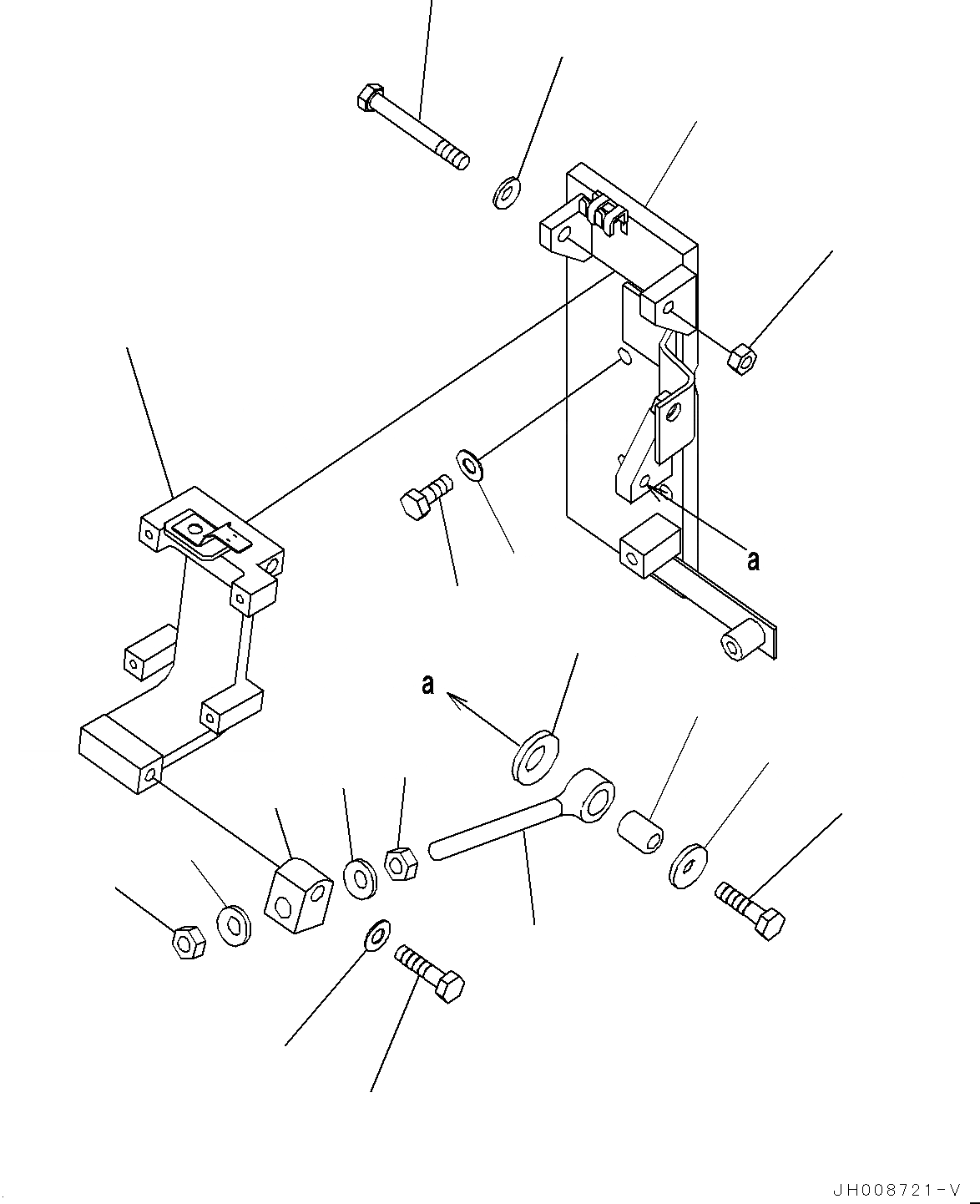 a

a

JH008721-V