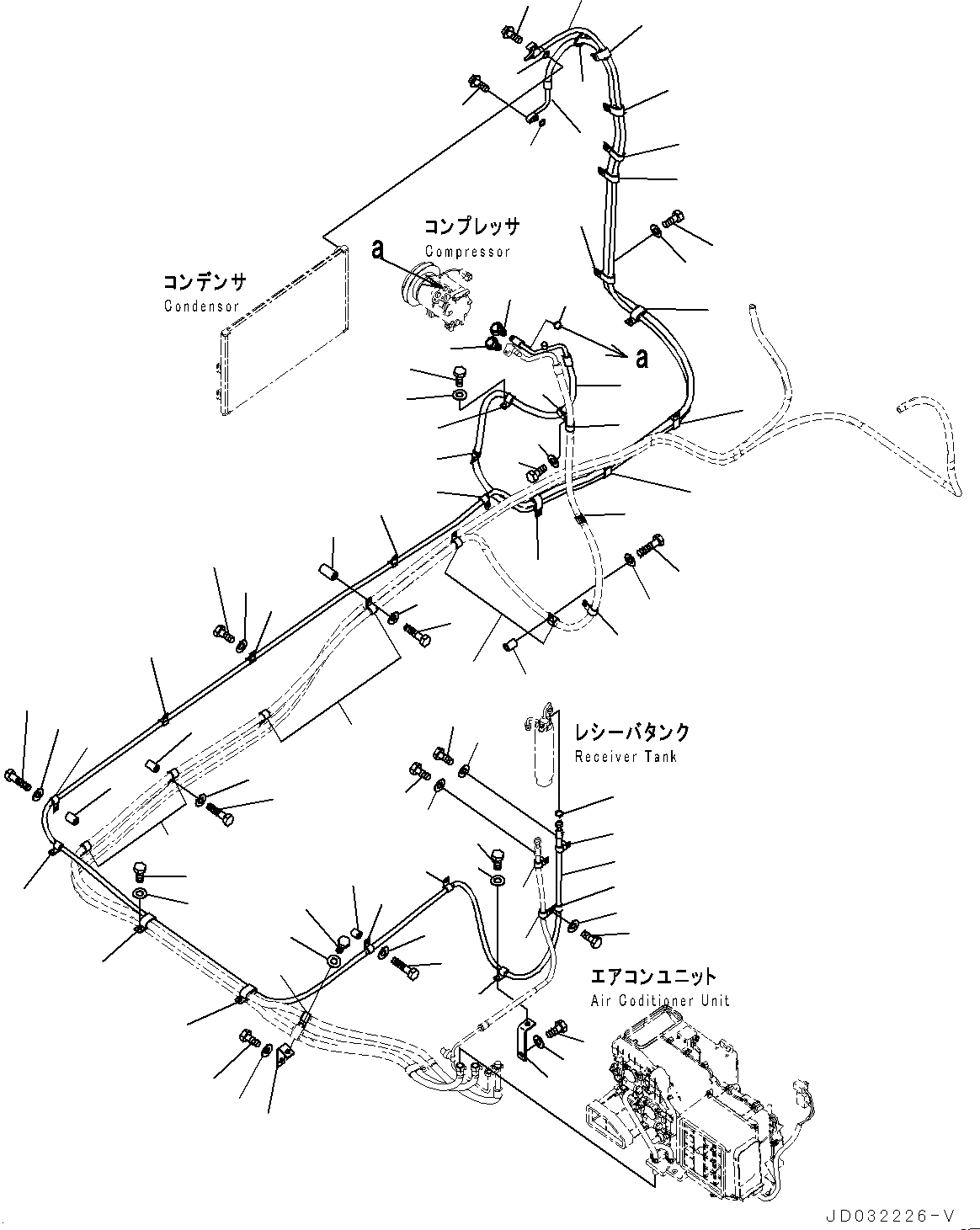 コンプレッサ
Compressor

a

コンデンサ
Condensor

a

レシーバタンク
Receiver Tank

エアコンユニット
Air Coditioner Unit

JD032226-V