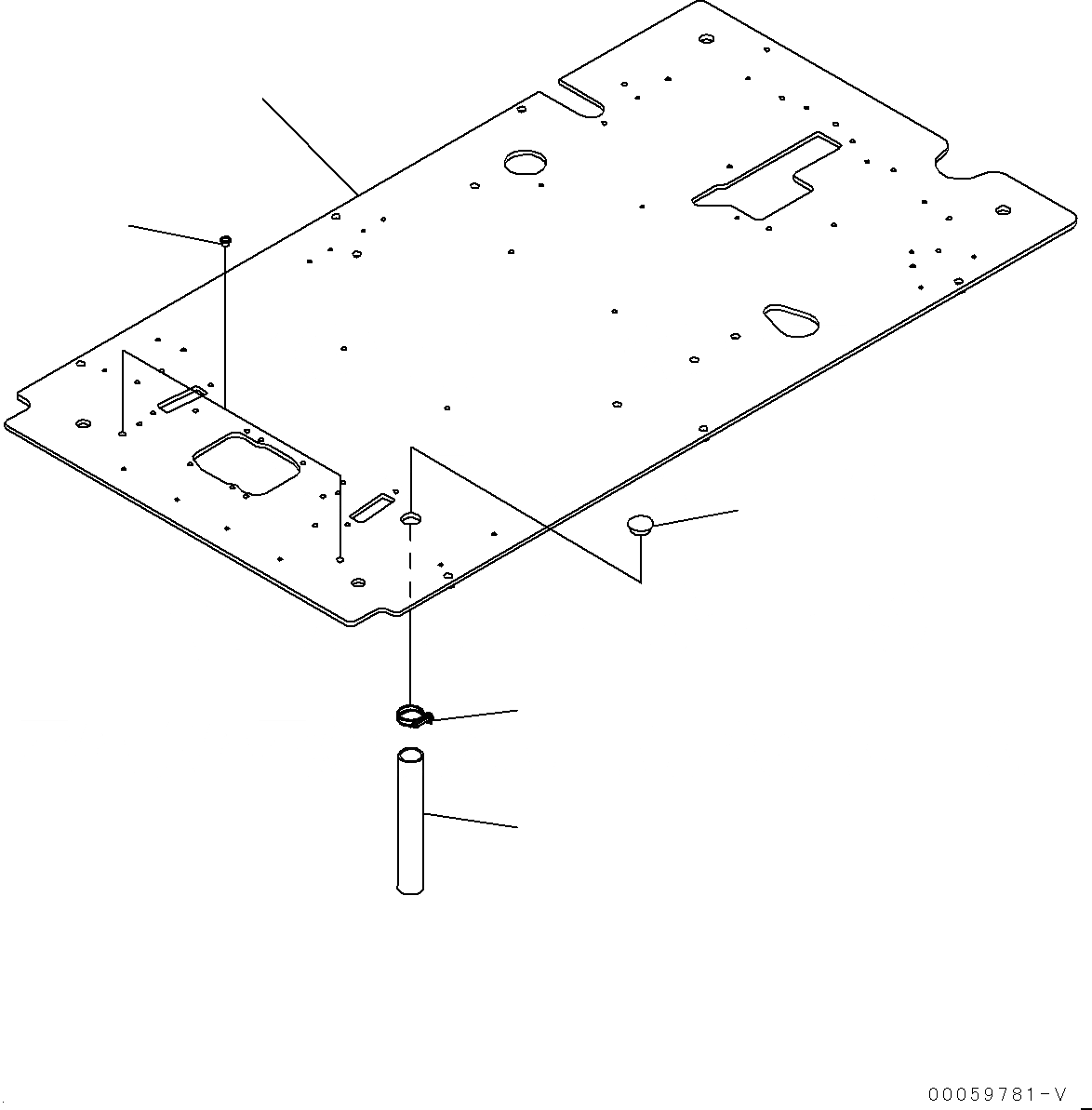 00059781-V