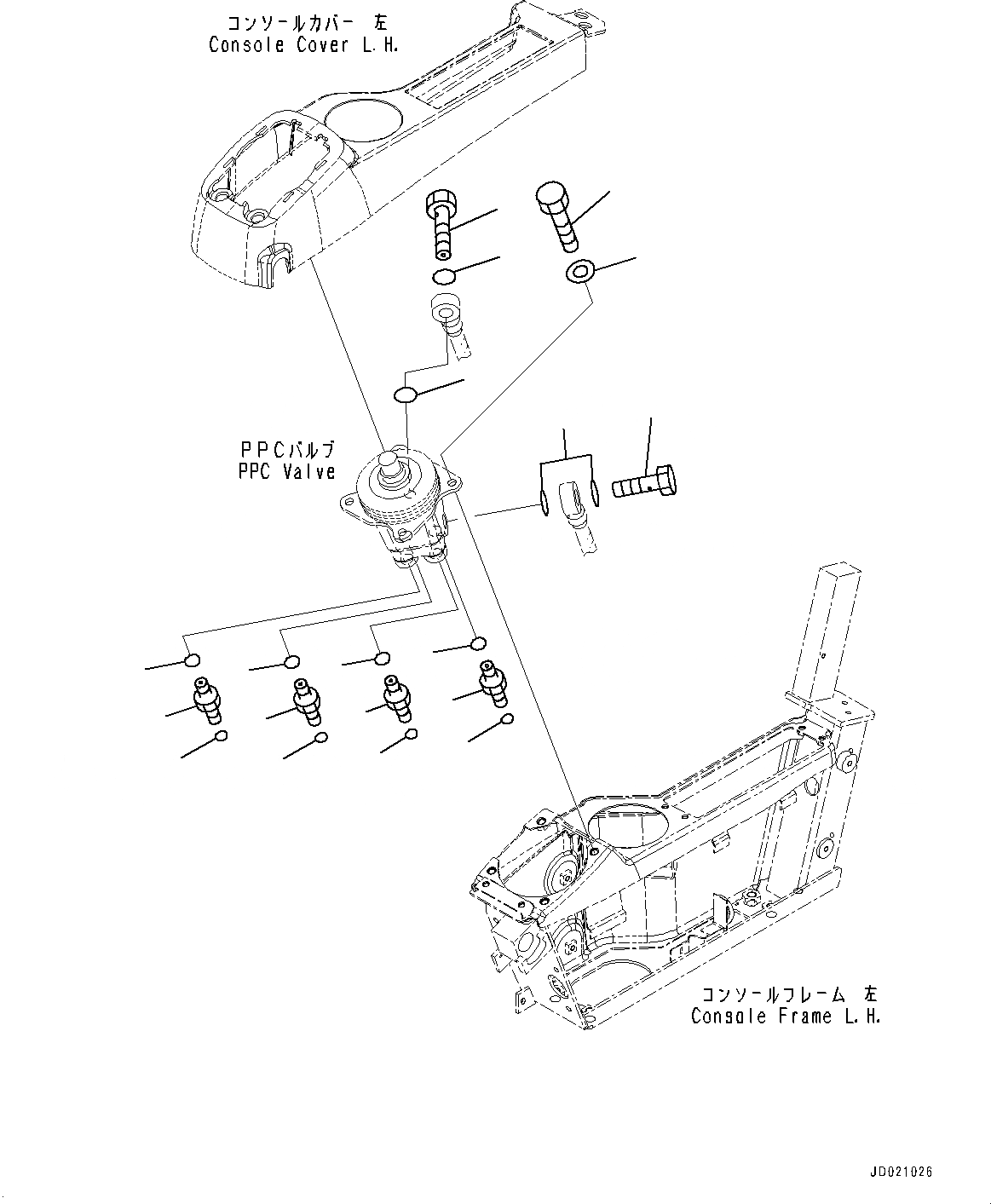 コンソールカバー 左
Console Cover L.H.

PPCバルブ
PPC Valve

コンソールフレーム 左
Console Frame L.H.

JD021026