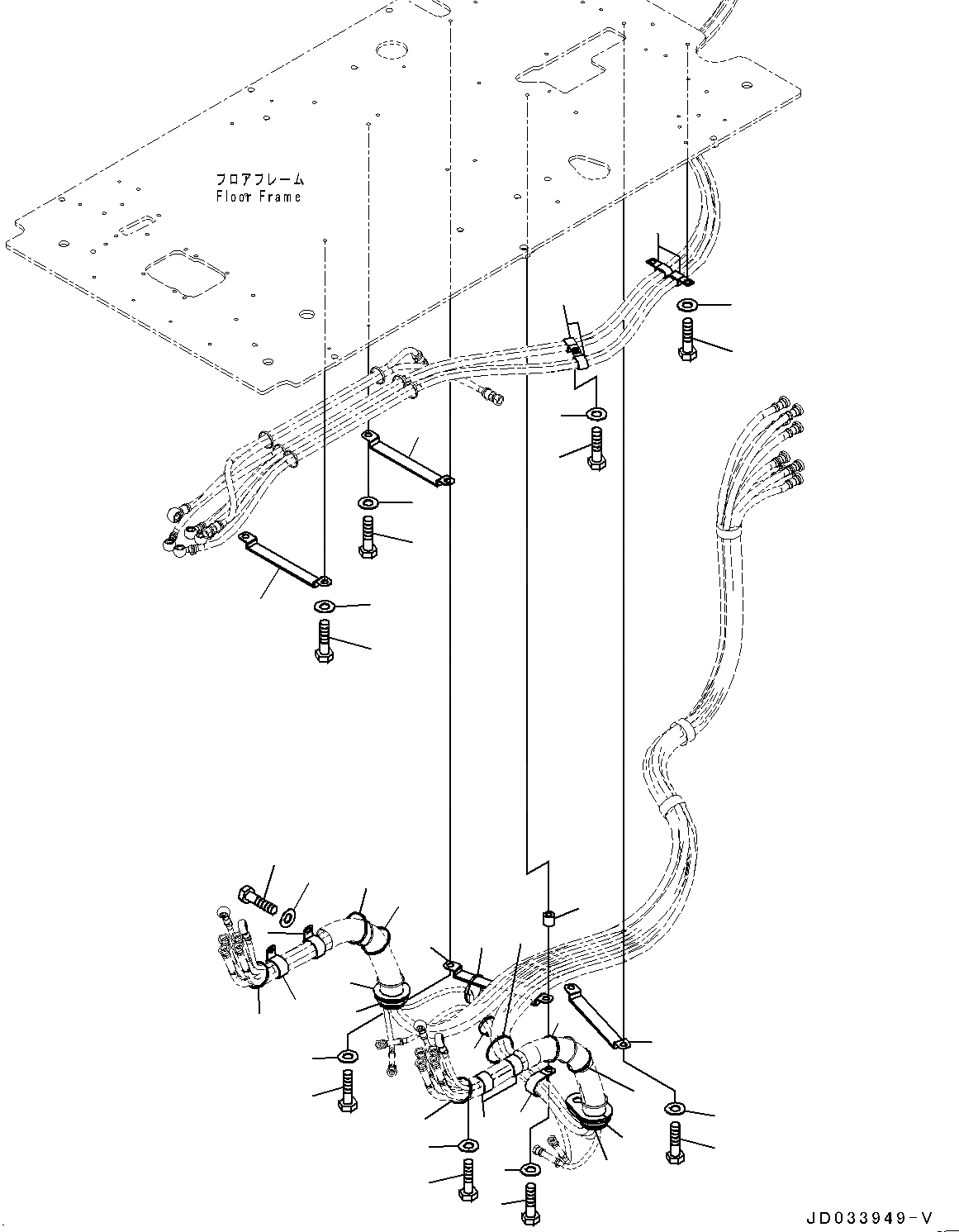 フロアフレーム
Floor Frame

JD033949-V