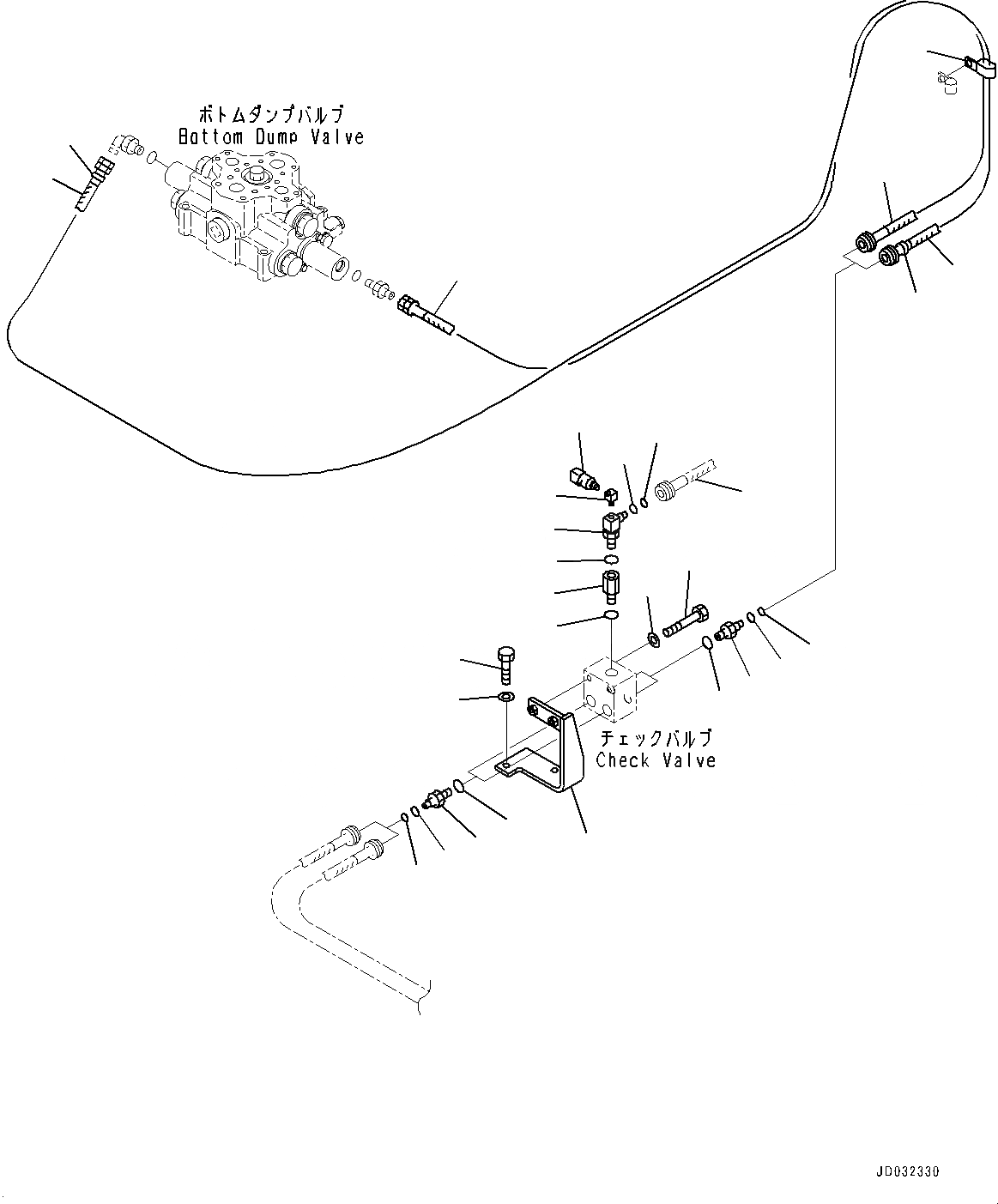 ボトムダンプバルブ
Bottom Dump Valve

チェックバルブ
Check Valve

JD032330