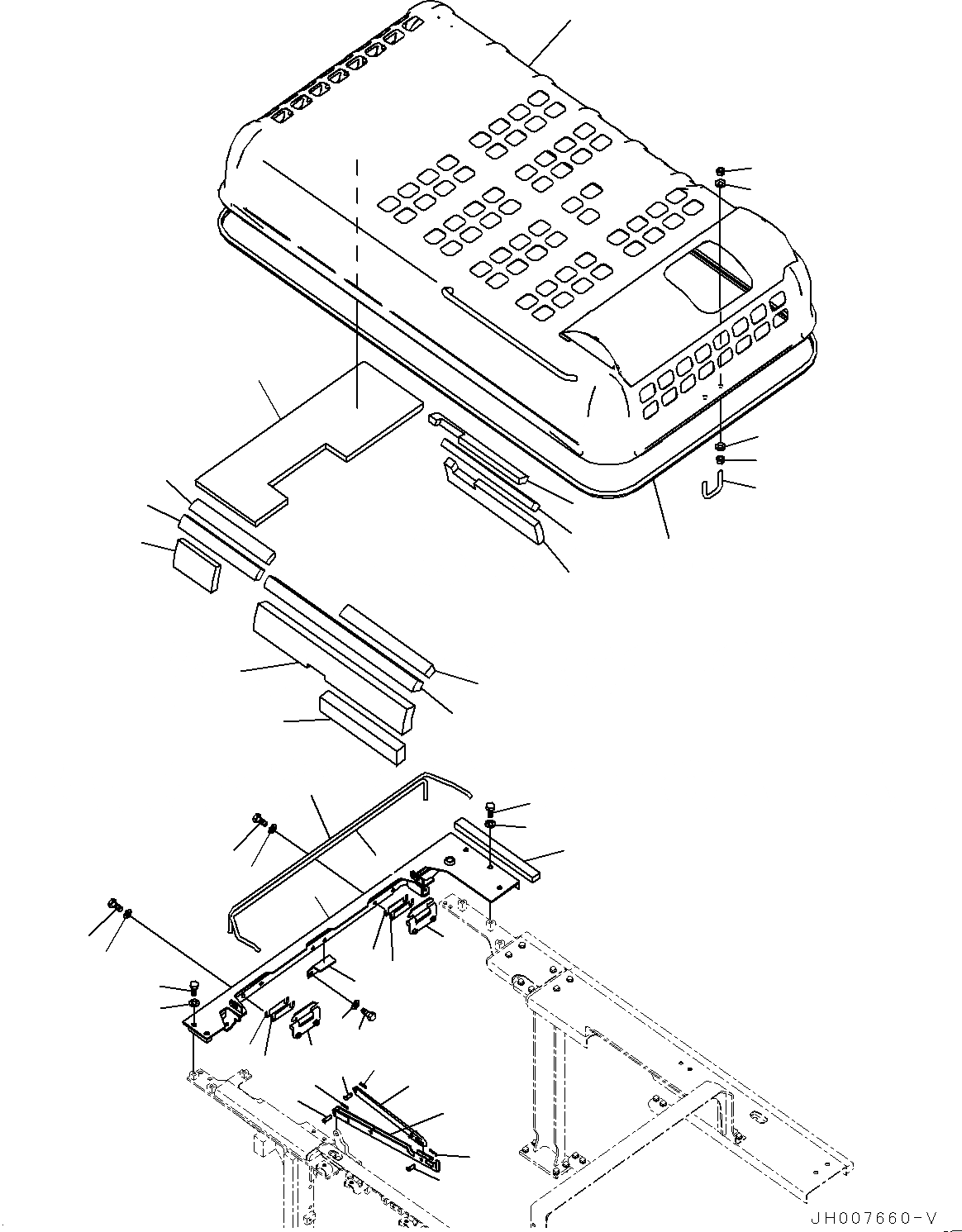 JH007660-V