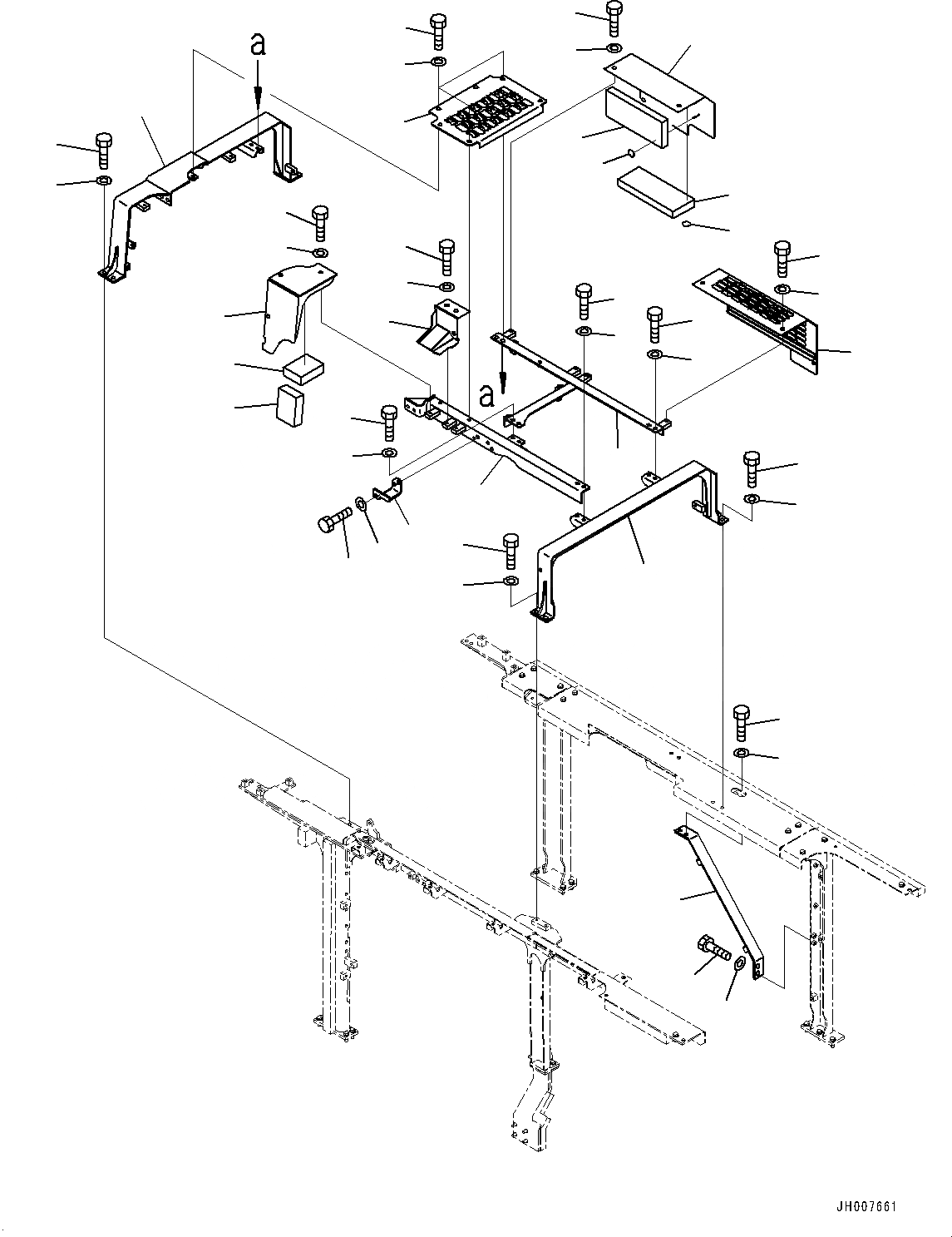 a

a

JH007661