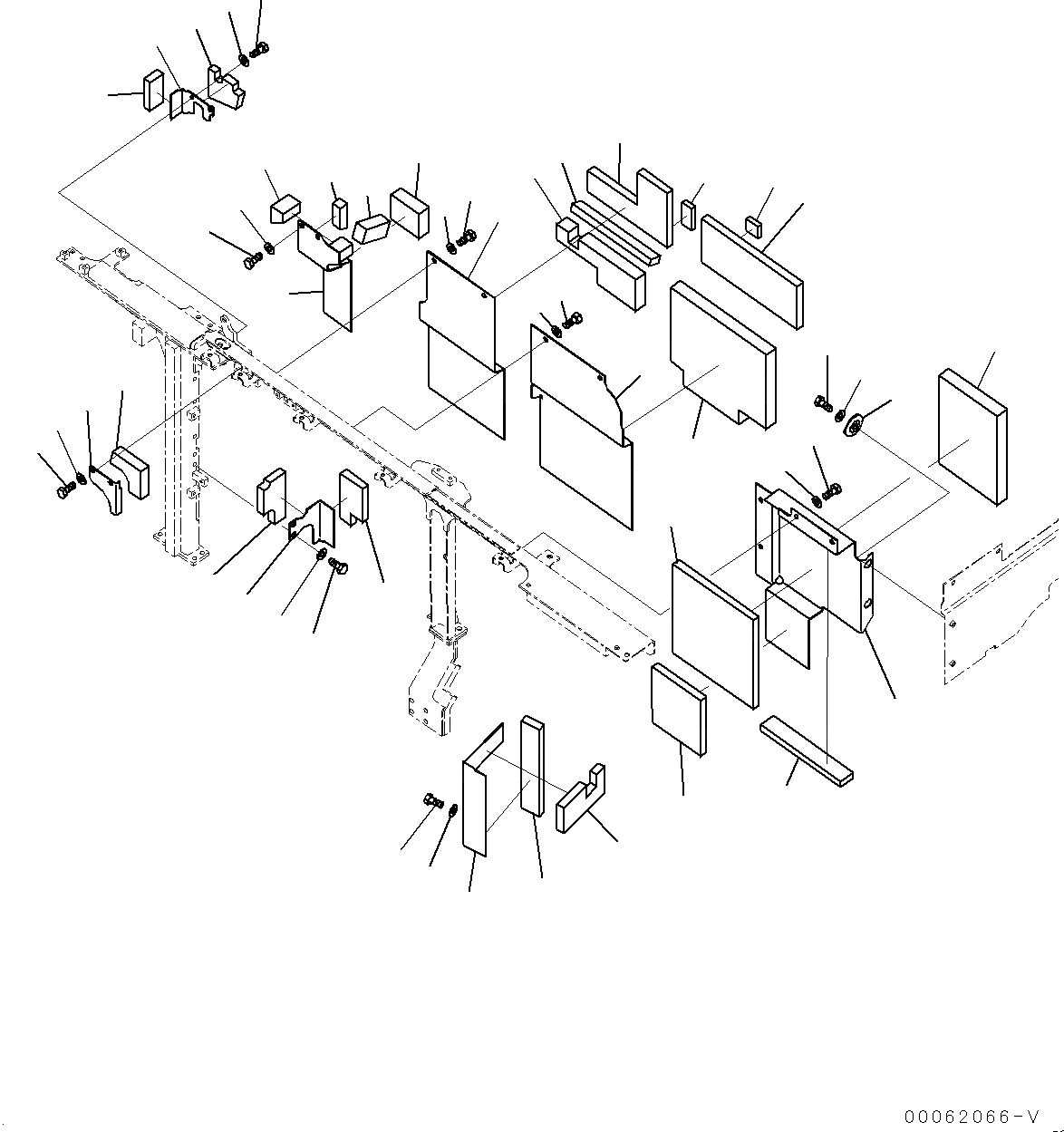 00062066-V