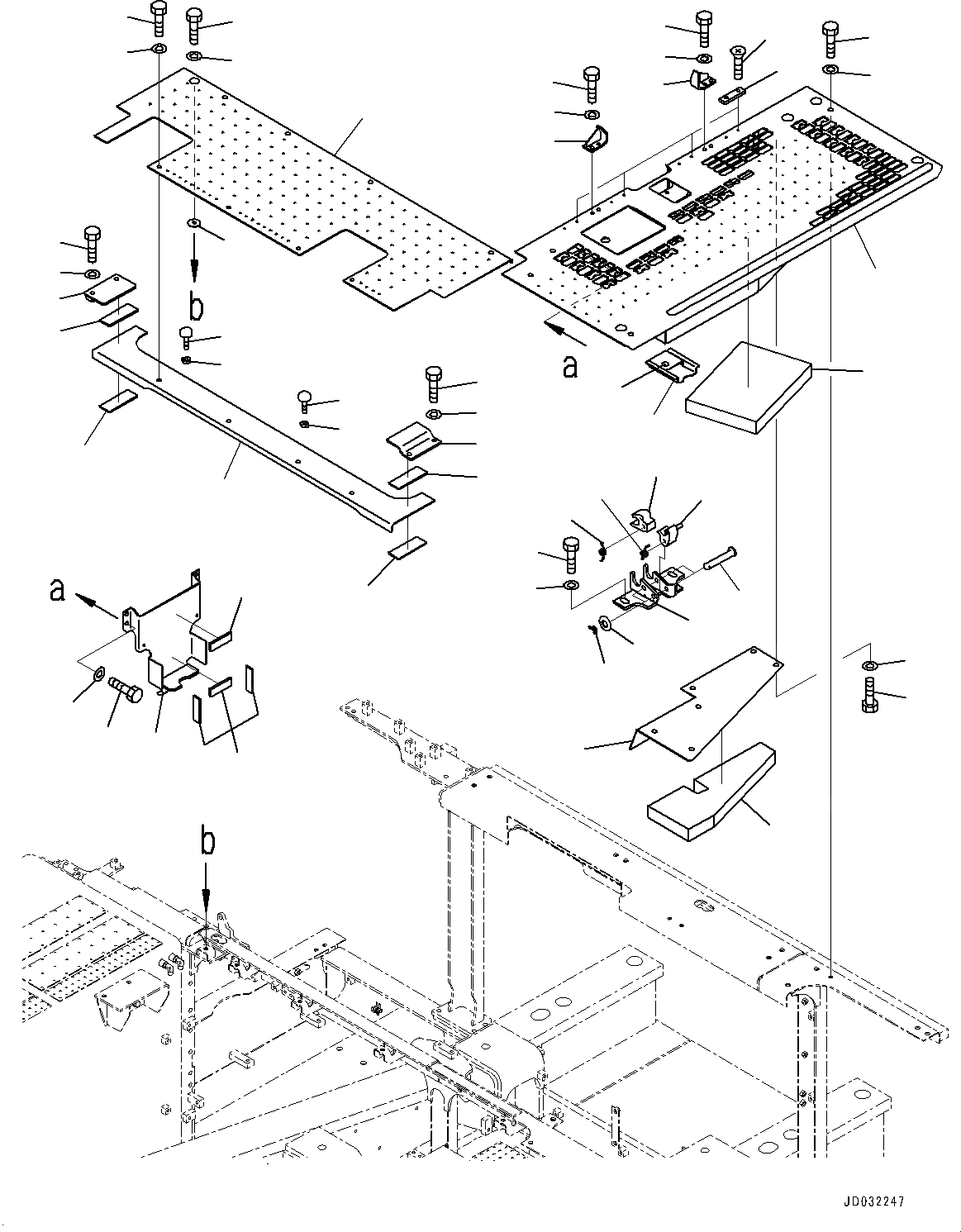 b

a

a

b

JD032247