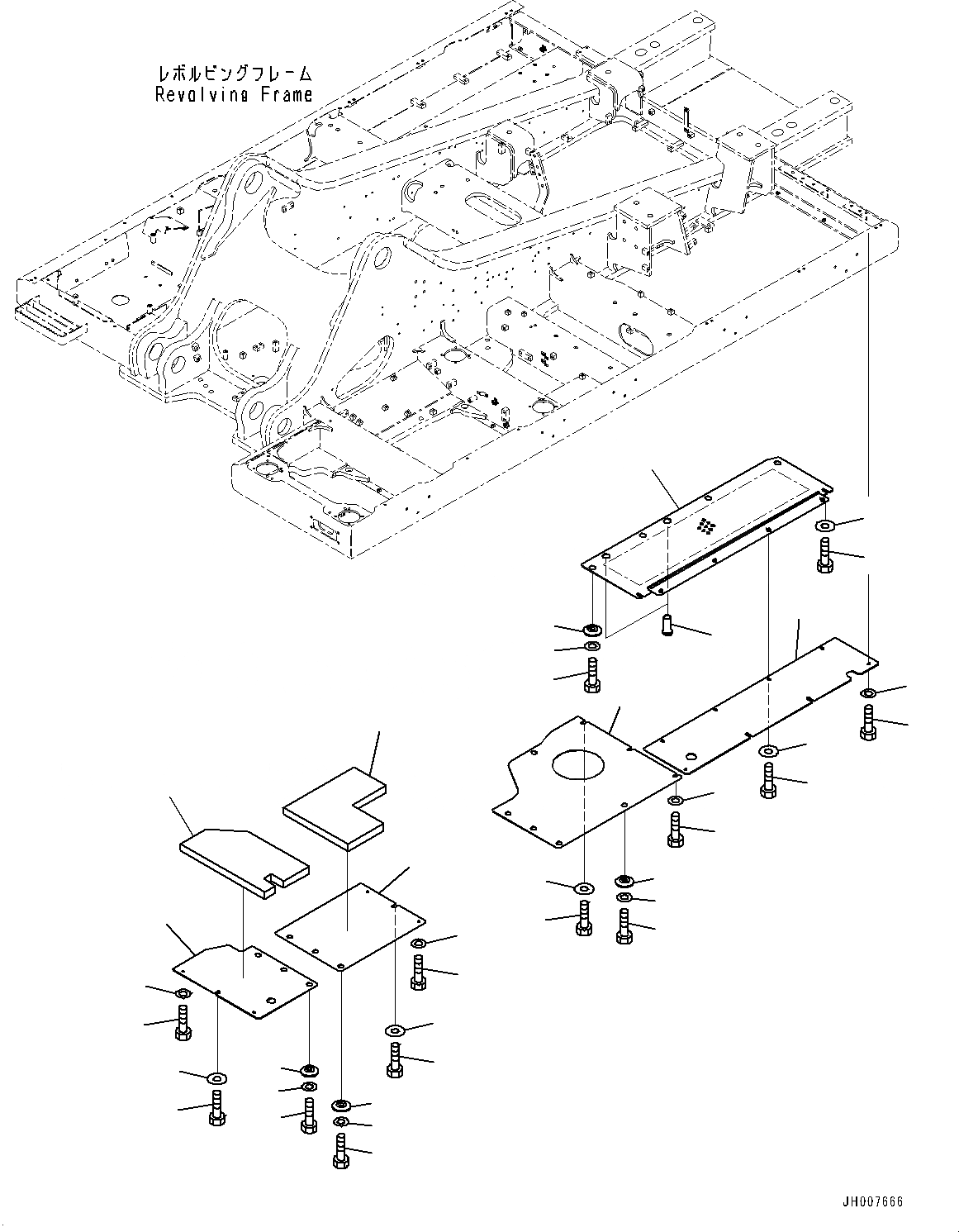 レボルビングフレーム
Revolving Frame

JH007666