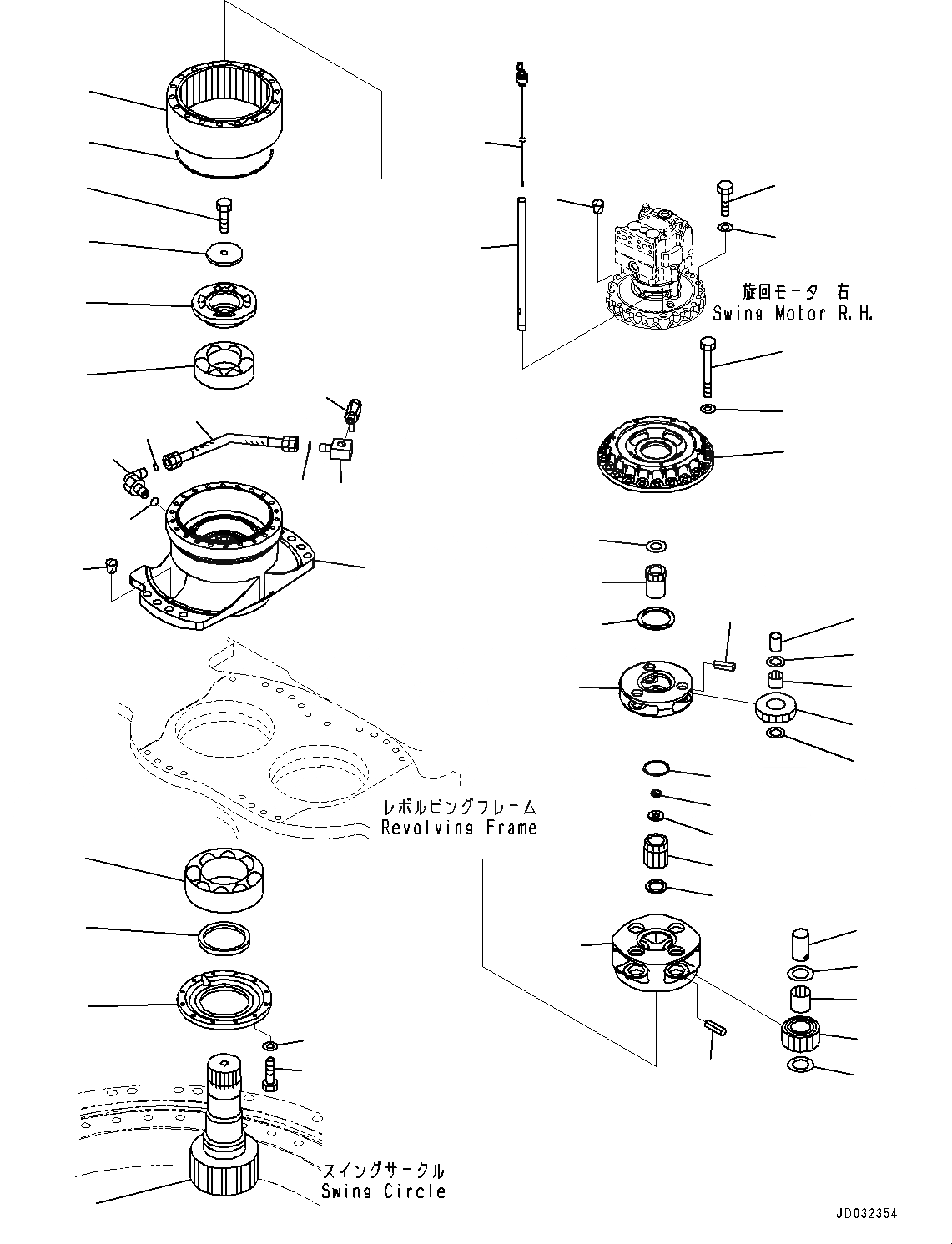 旋回モータ 右
Swing Motor R.H.

レボルビングフレーム
Revolving Frame

スイングサークル
Swing Circle

JD032354