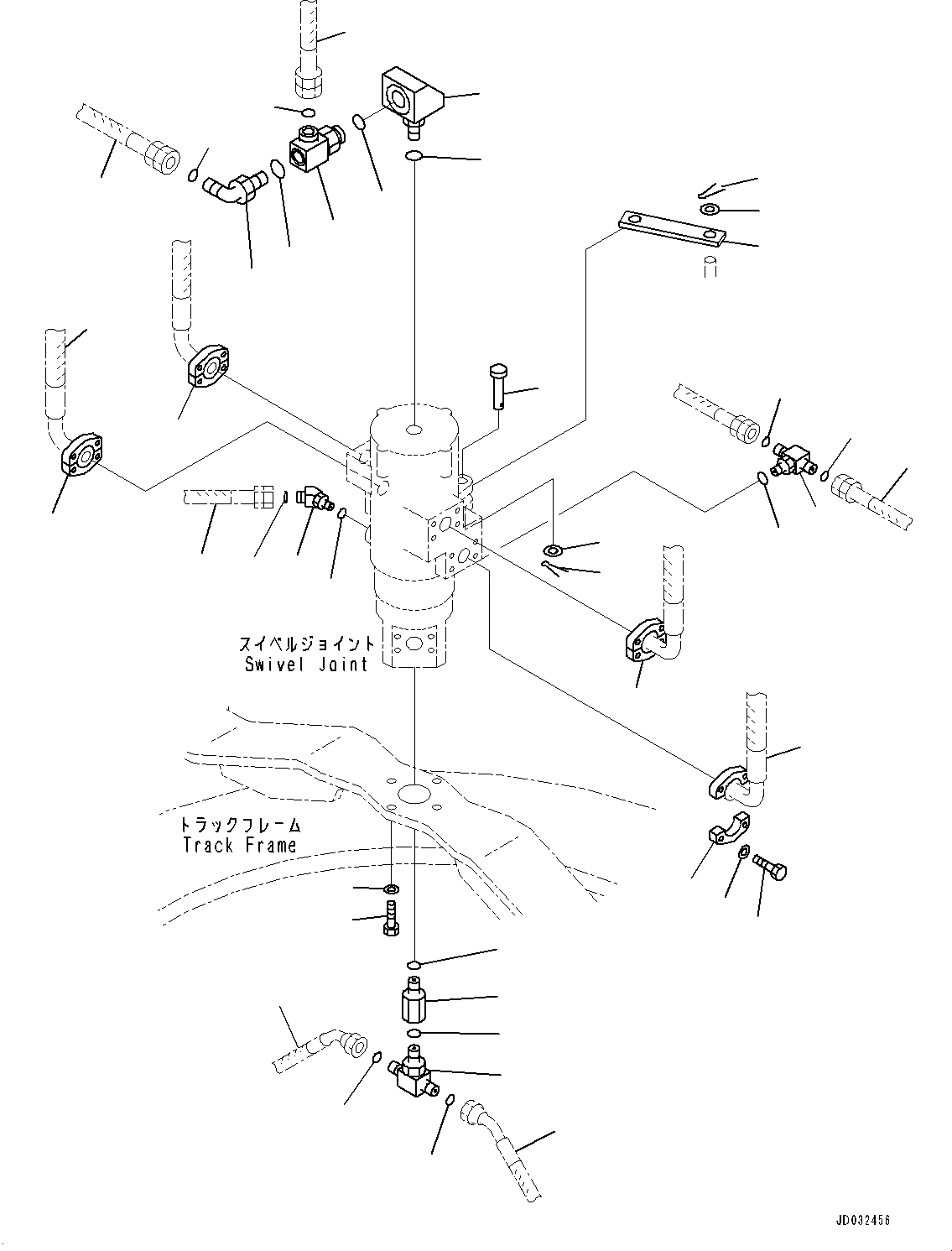 スイベルジョイント
Swivel Joint

トラックフレーム
Track Frame

JD032456