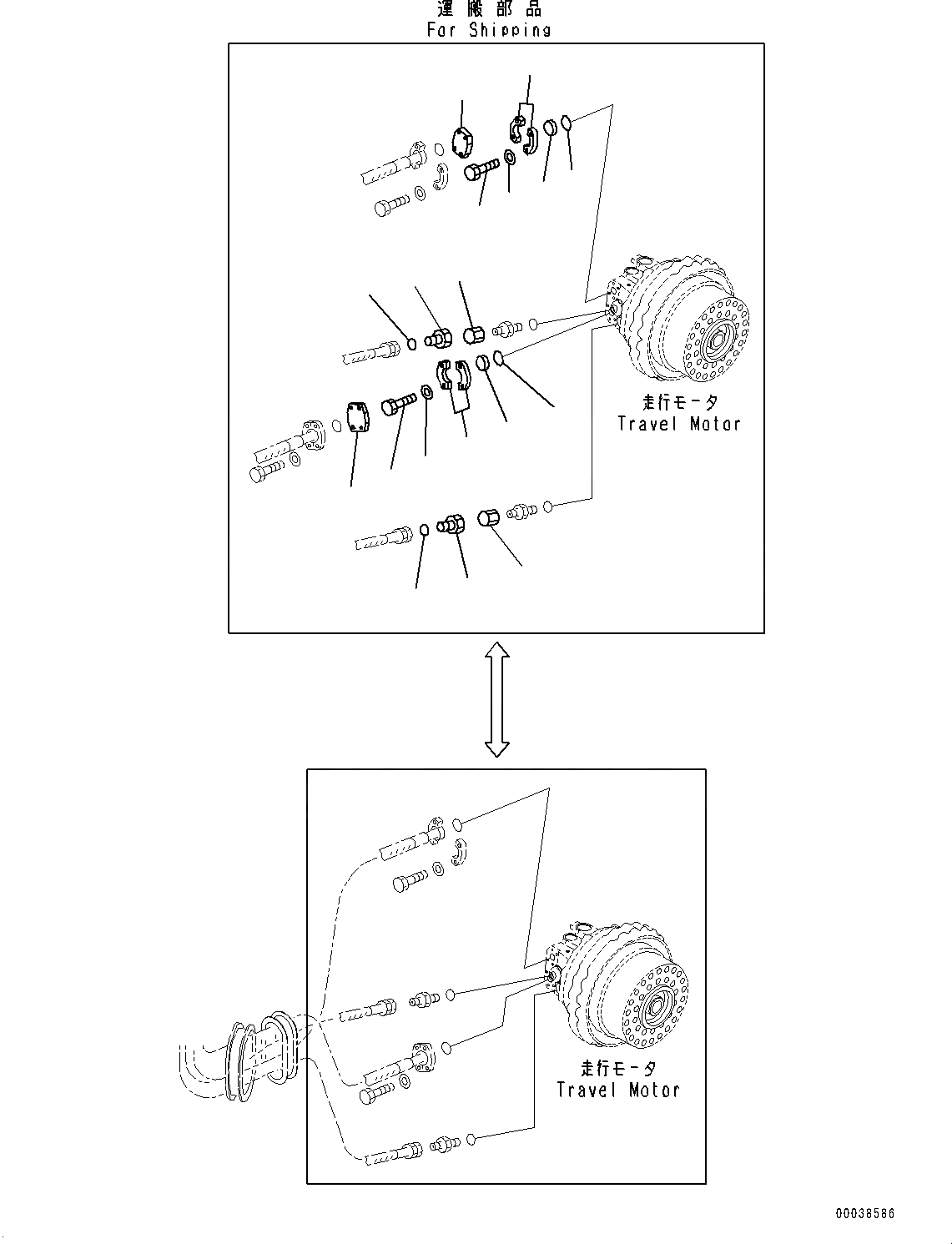 運搬部品
For Shipping

走行モータ
Travel Motor

走行モータ
Travel Motor

00038586